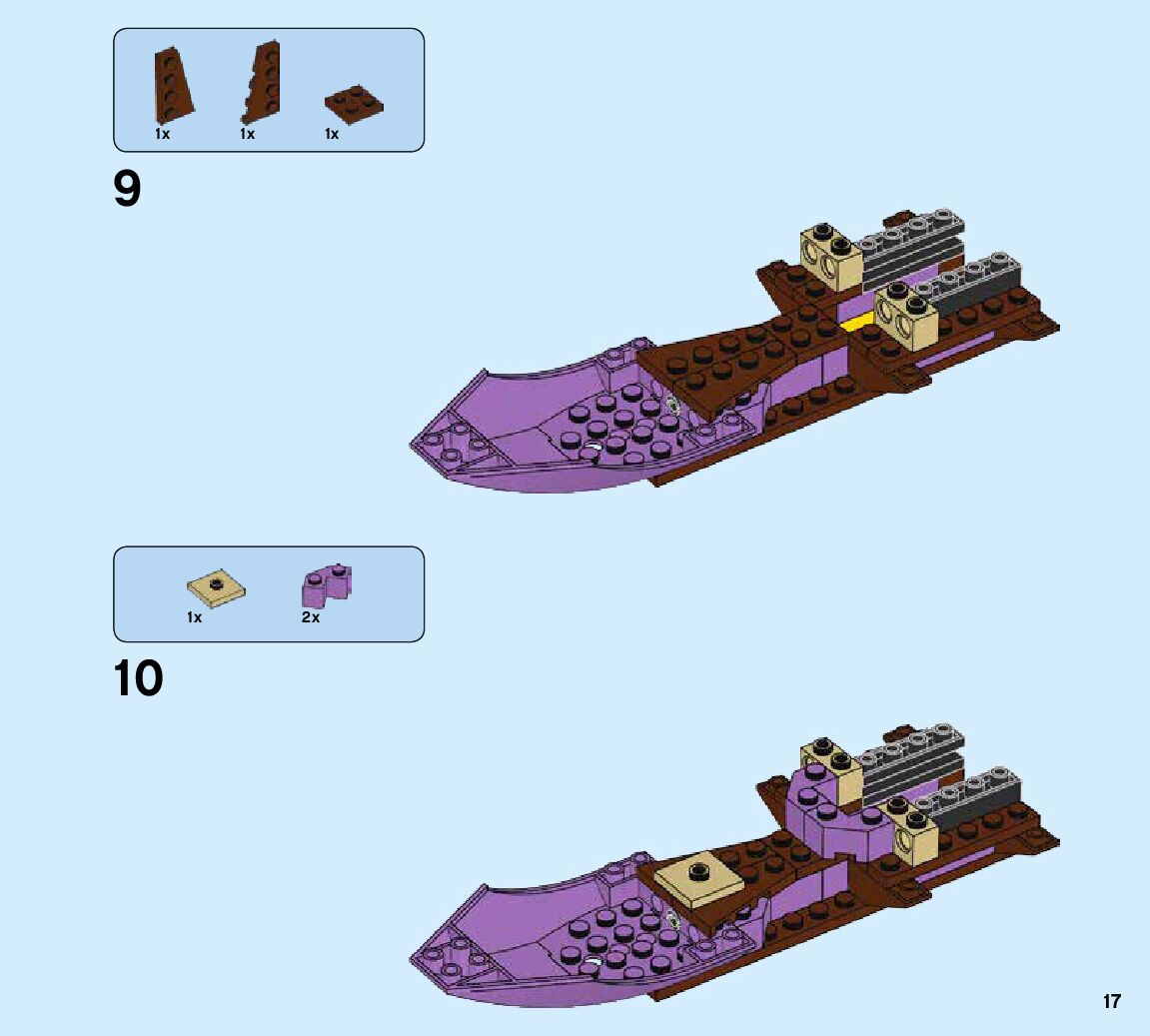 1x 1x 1x

9

1x 2x

10

17