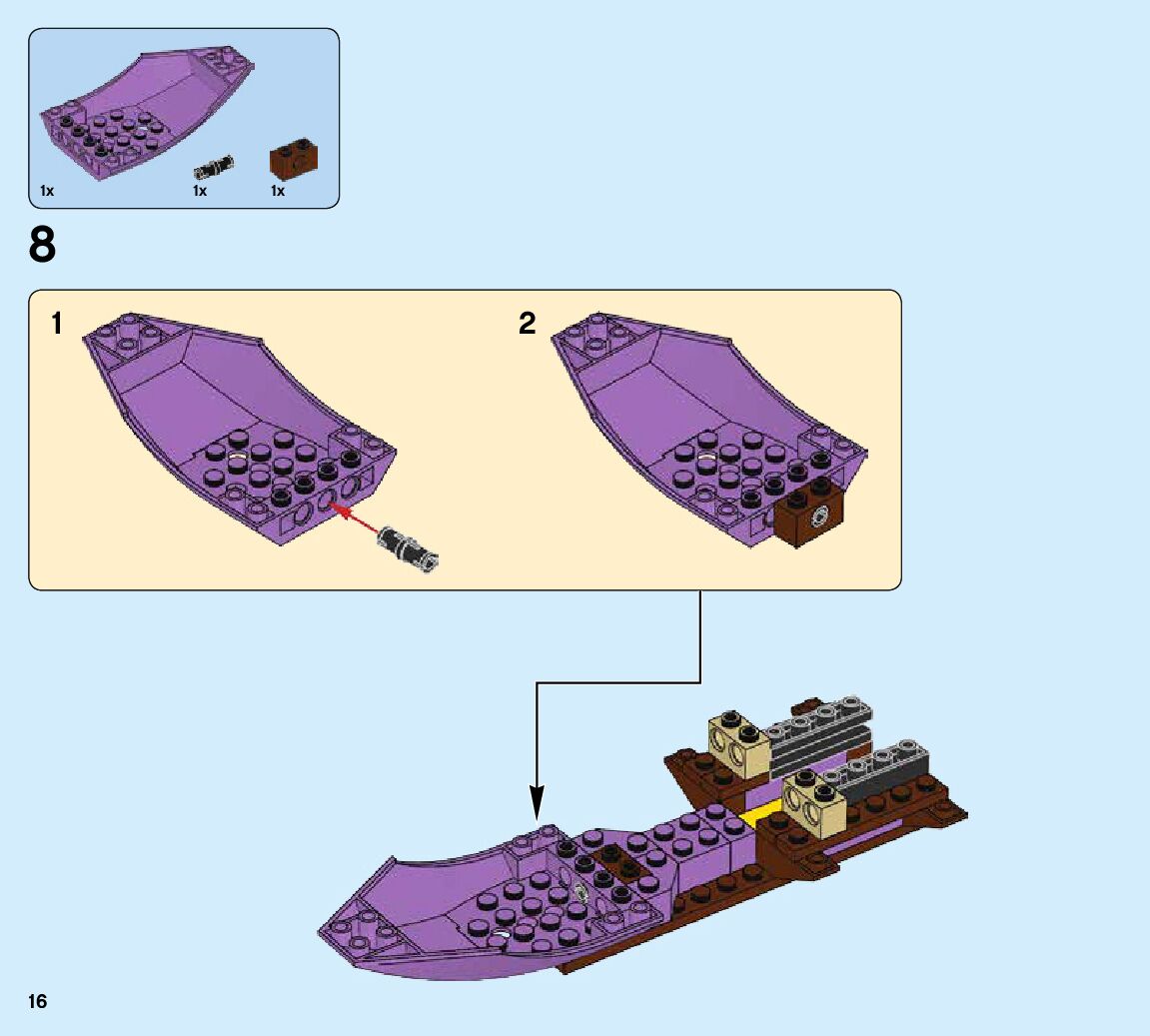 1x 1x 1x

8

1

2

16