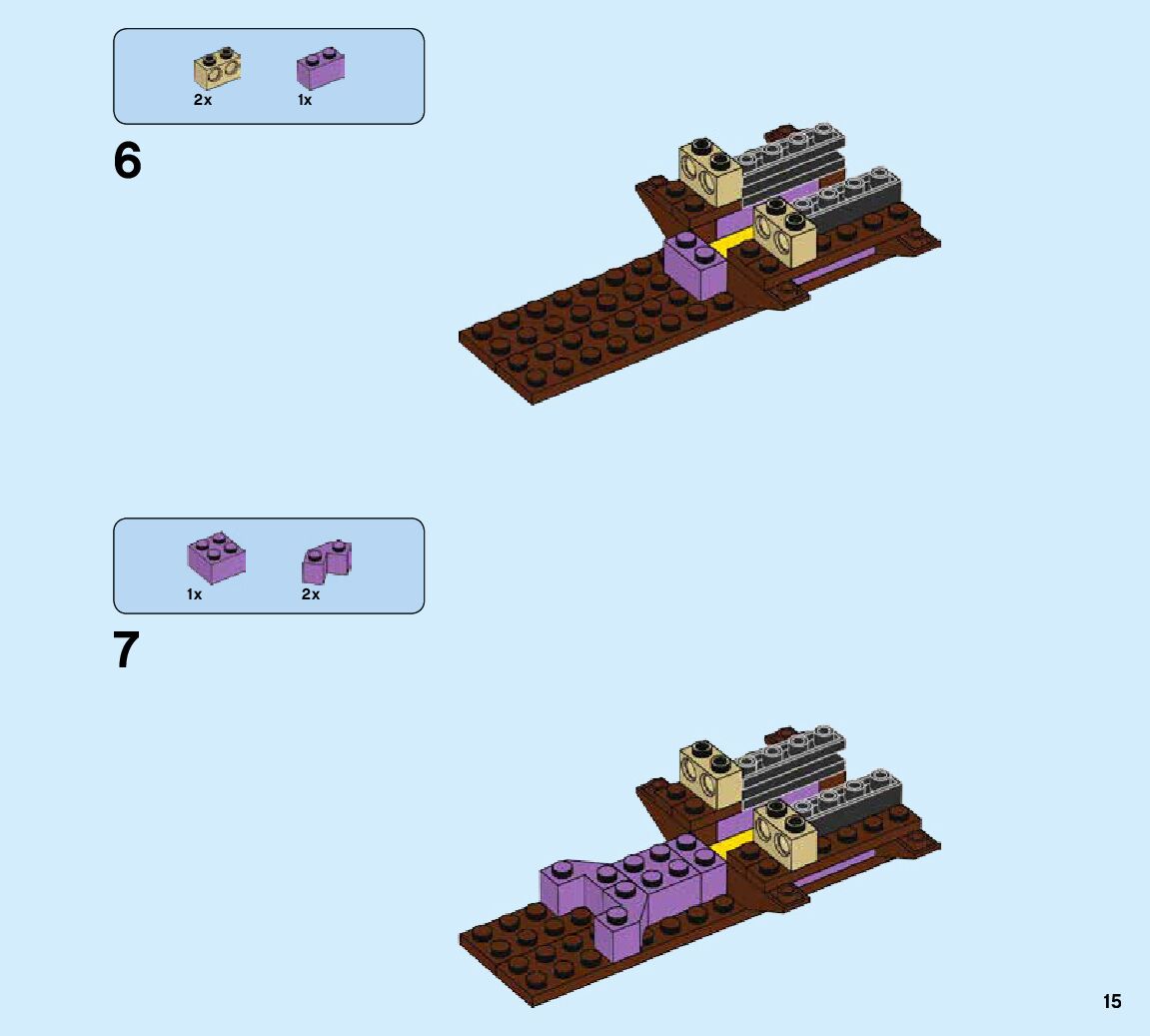 2x 1x

6

1x 2x

7

15