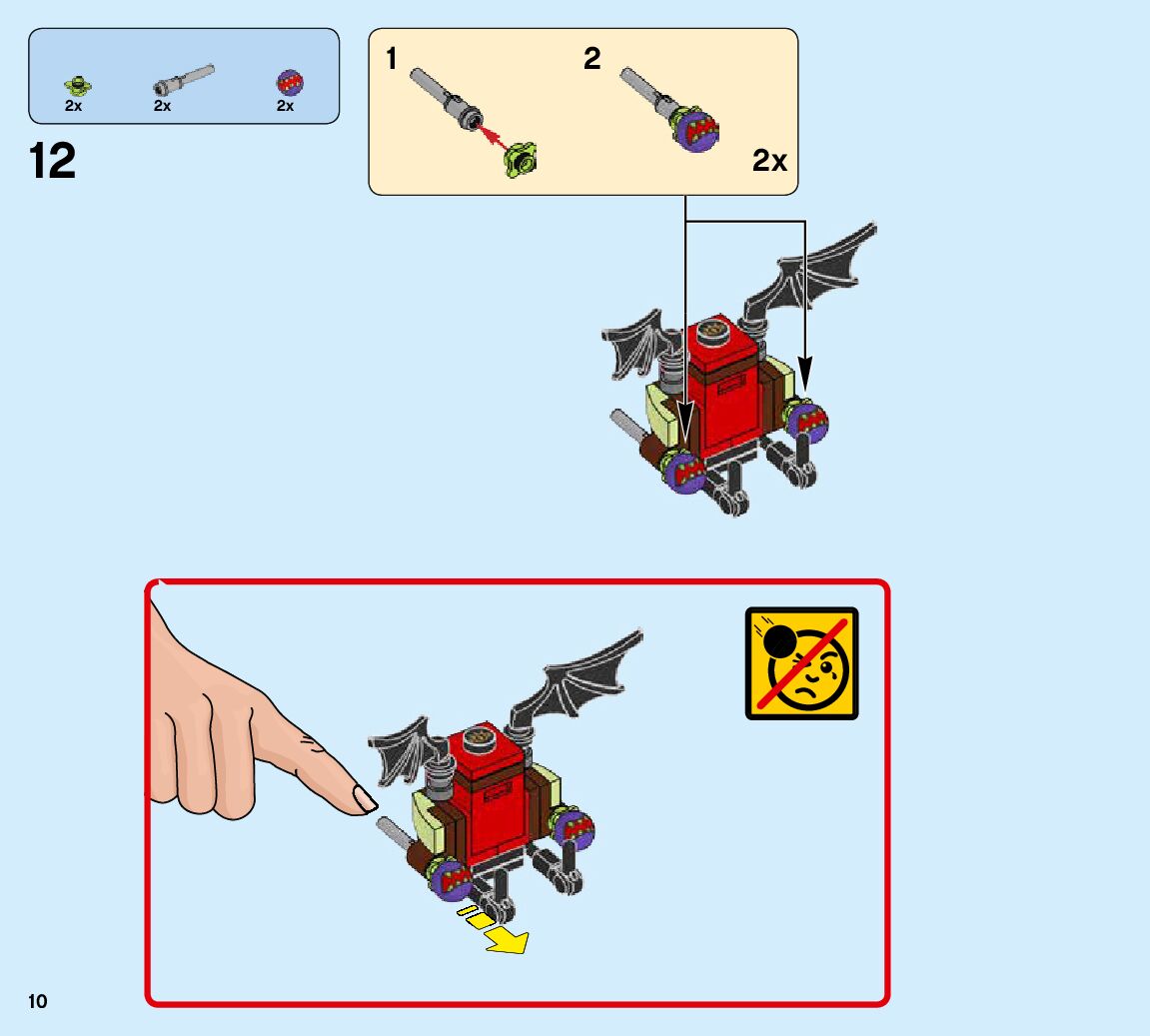 2x 2x 2x

12

1 2

2x

10