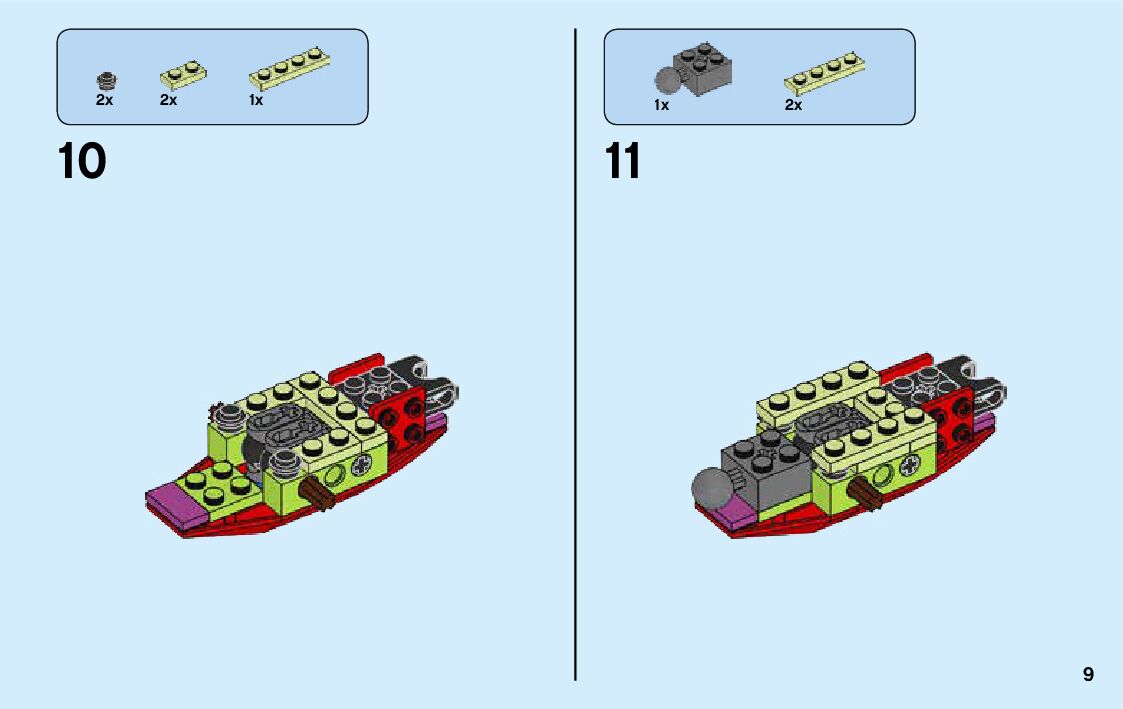 2x 2x 1x

10

1x 2x

11

9