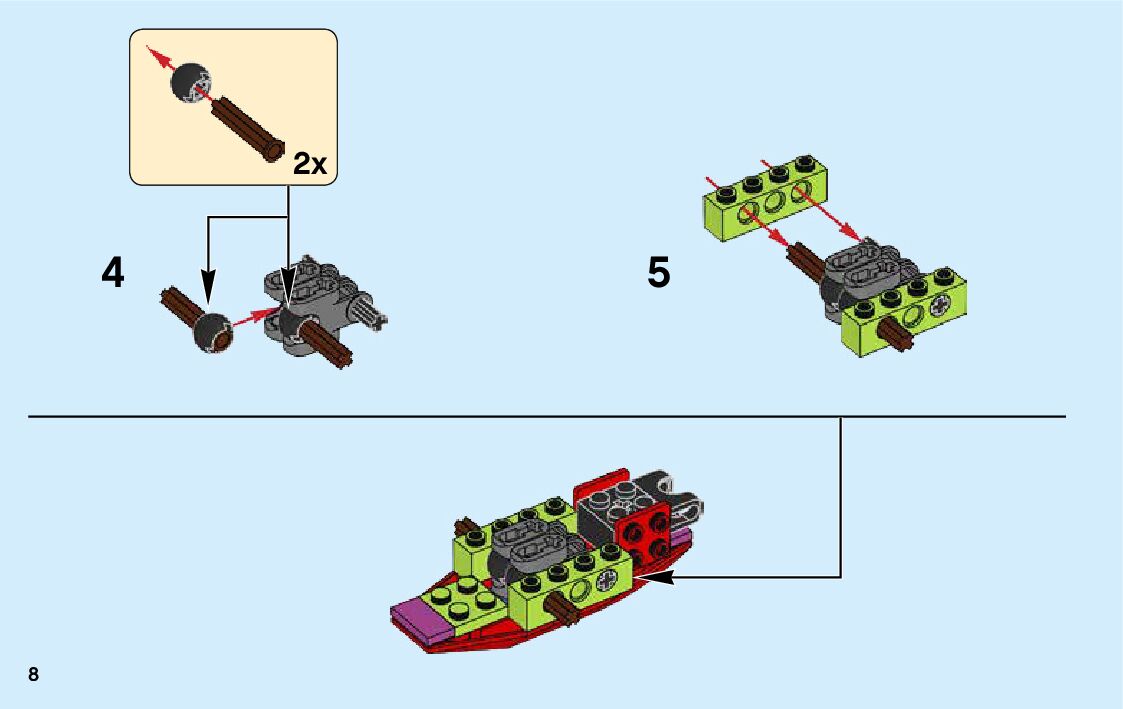 2x

4

5

8