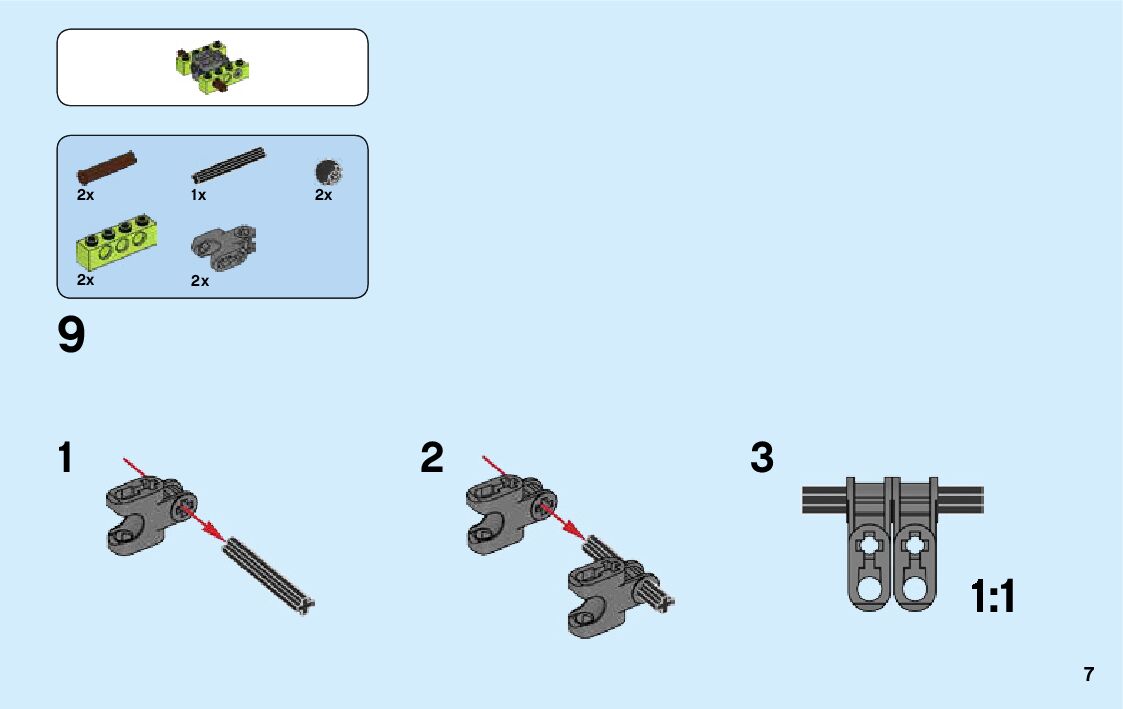 2x
1x
2x
2x
2x

9

1

2

3

1:1

7