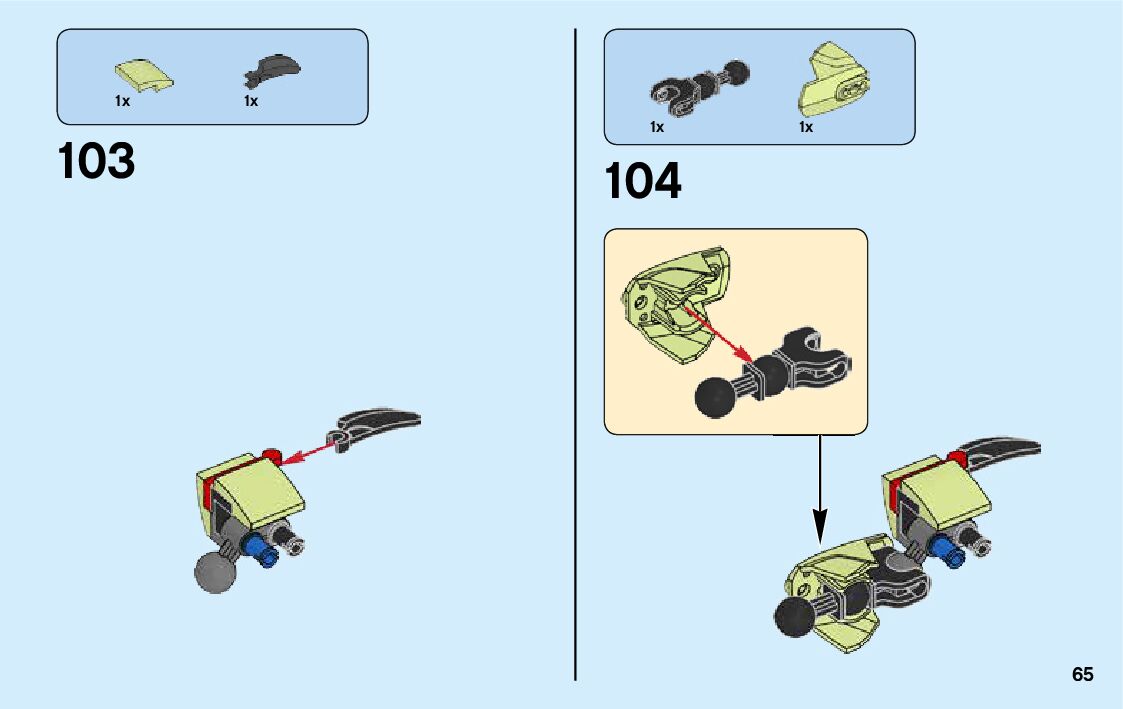 1x
1x

103

1x
1x

104

65