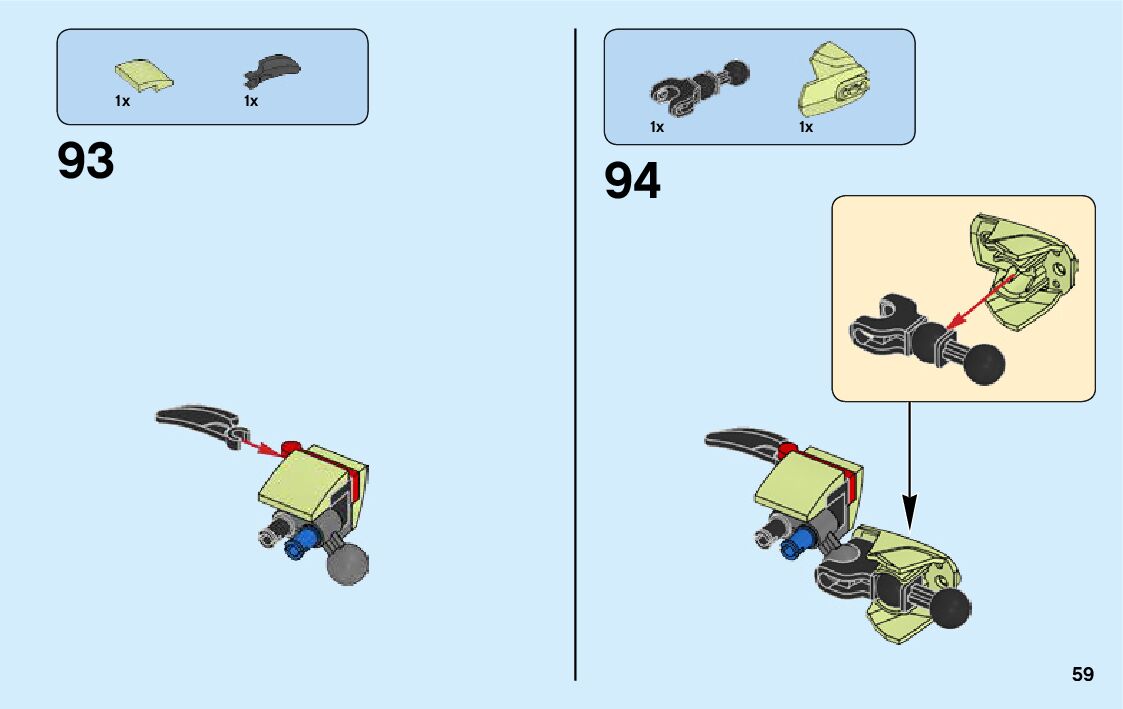 1x 1x

93

1x 1x

94

59