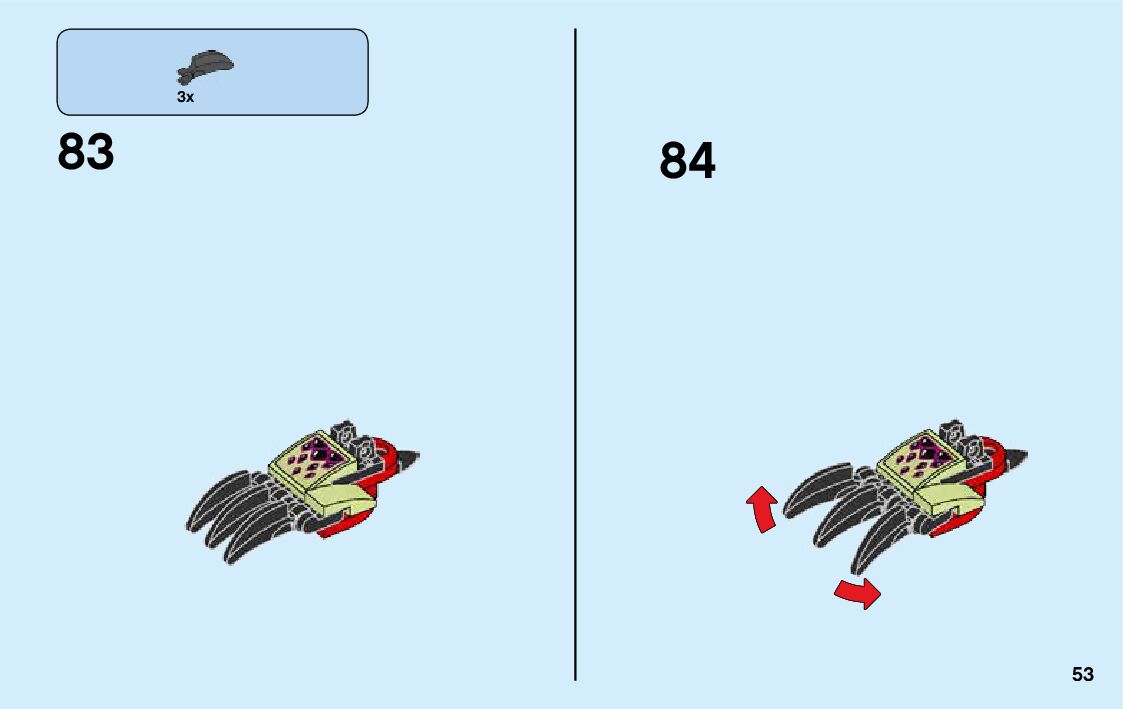 3x

83

84

53