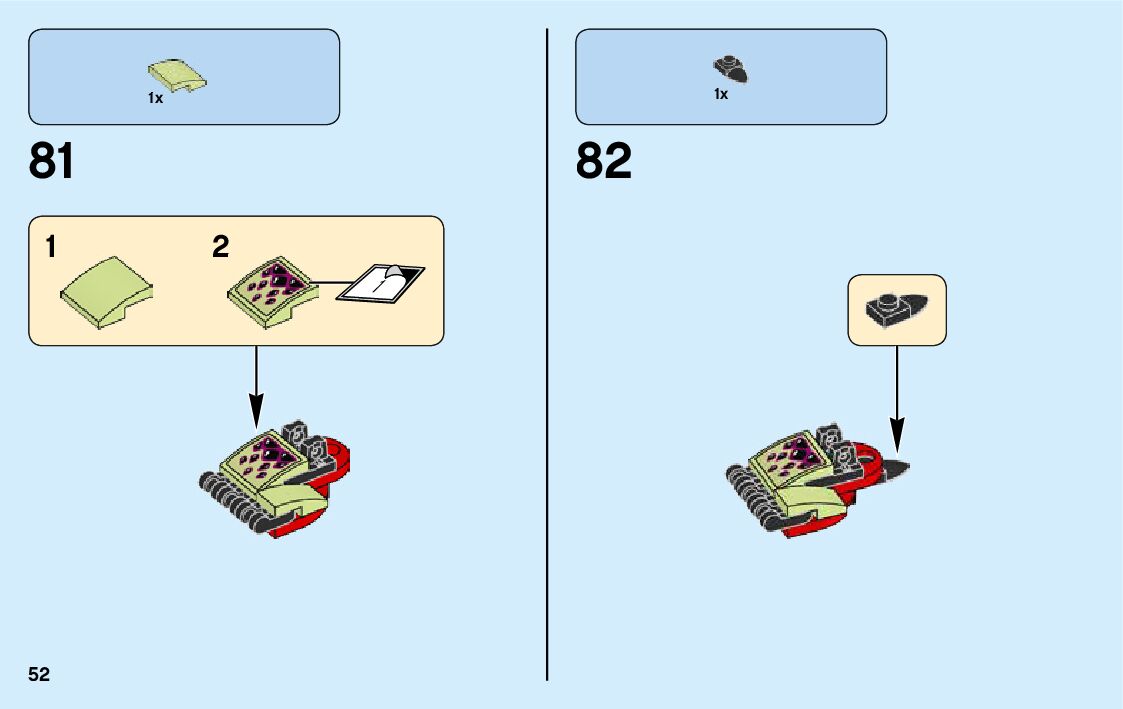 1x

81

1

2

1x

82

52