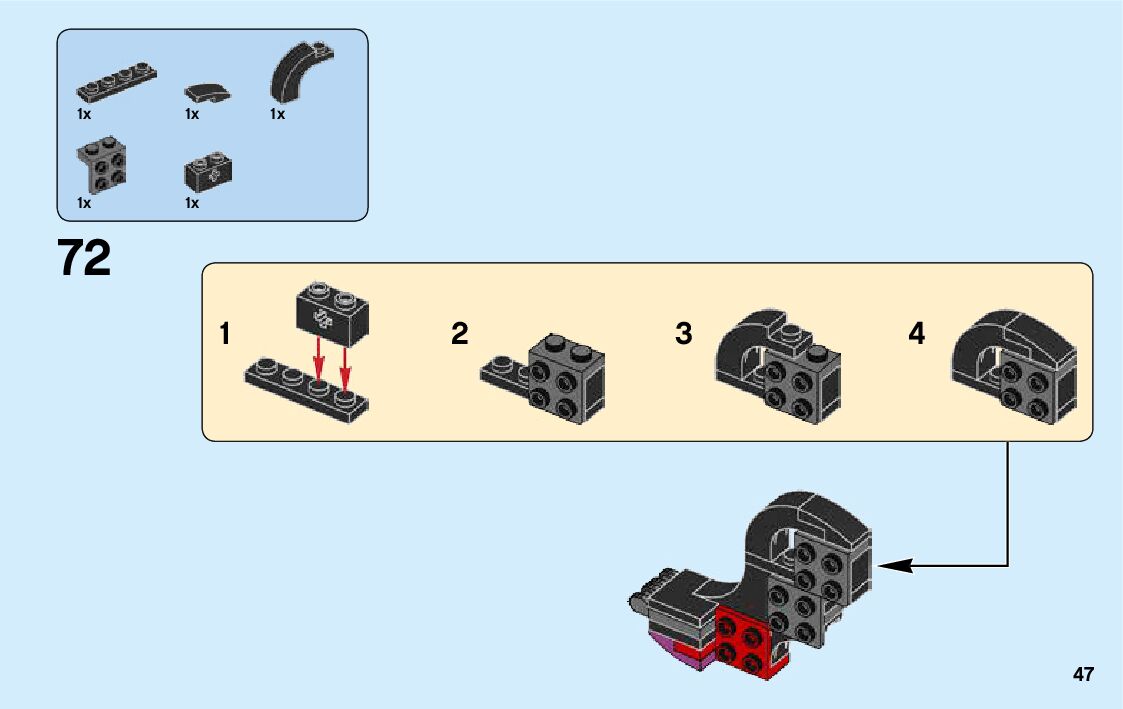 1x
1x
1x
1x
1x

72

1
2
3
4

47