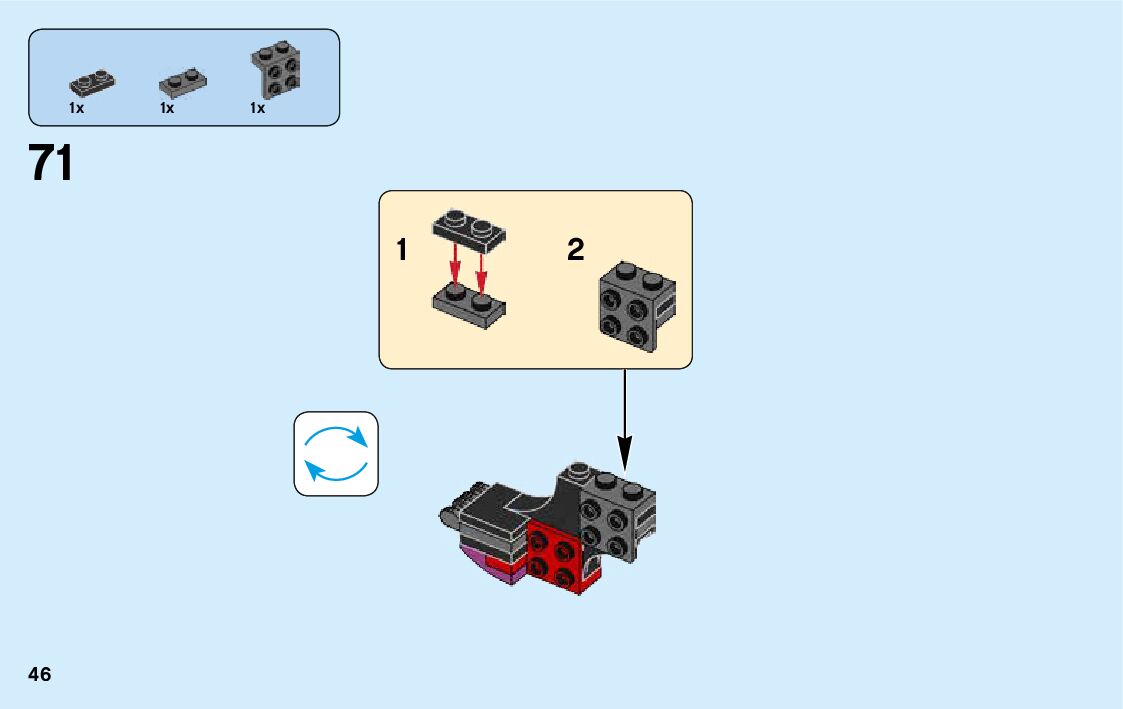 1x 1x 1x

71

1

2

46