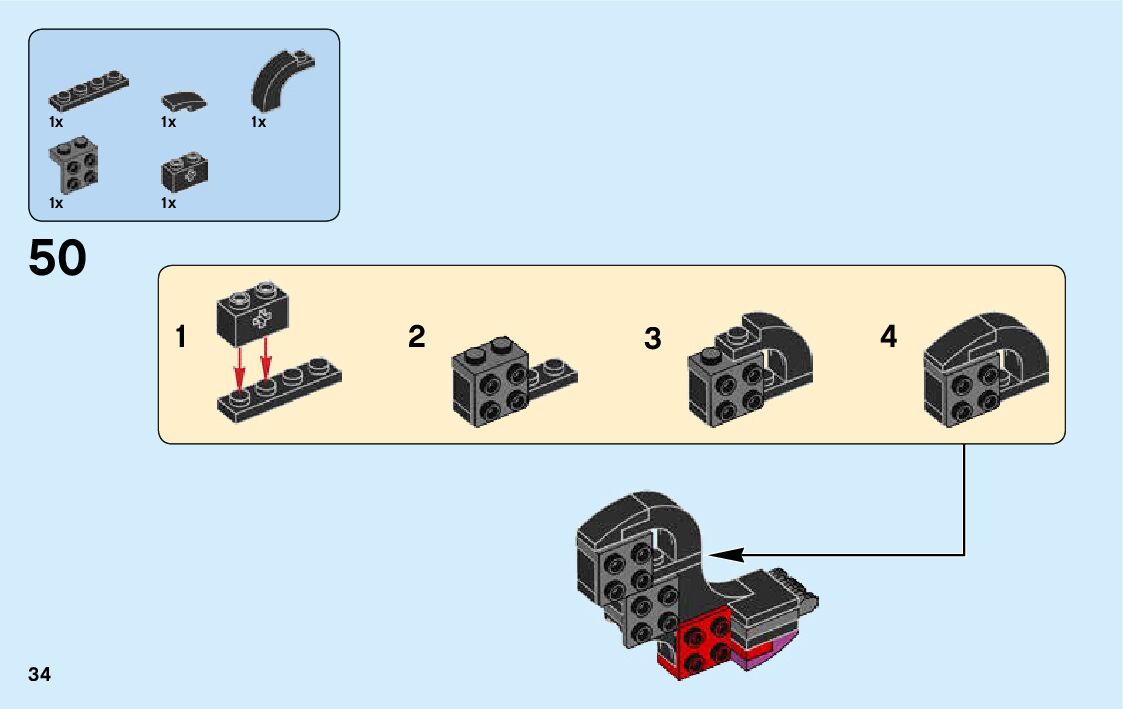 1x
1x
1x
1x
1x

50

1
2
3
4

34