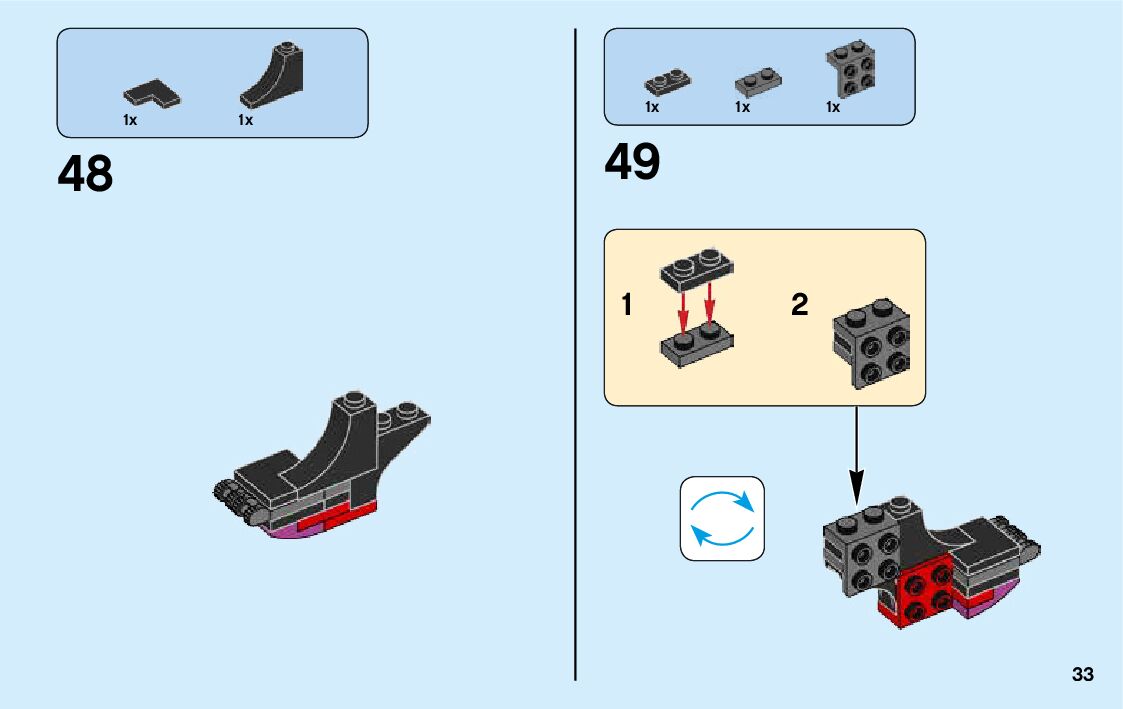 1x 1x

48

1x 1x 1x

49

1

2

33