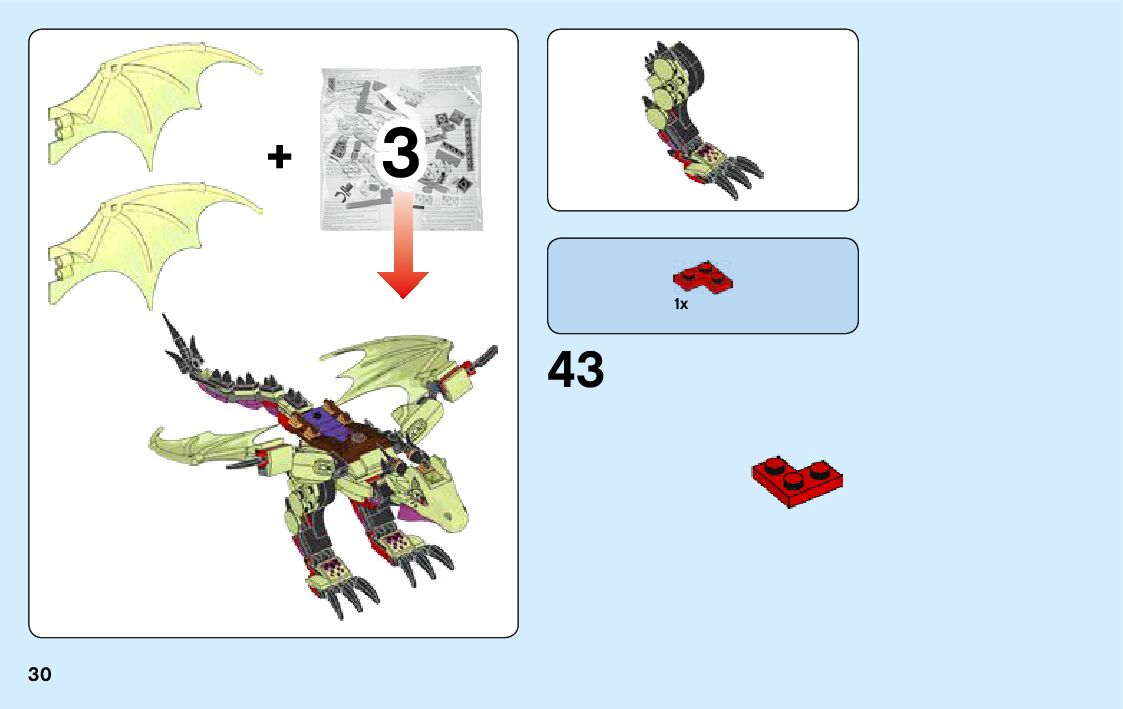 +

3

1x

43

30