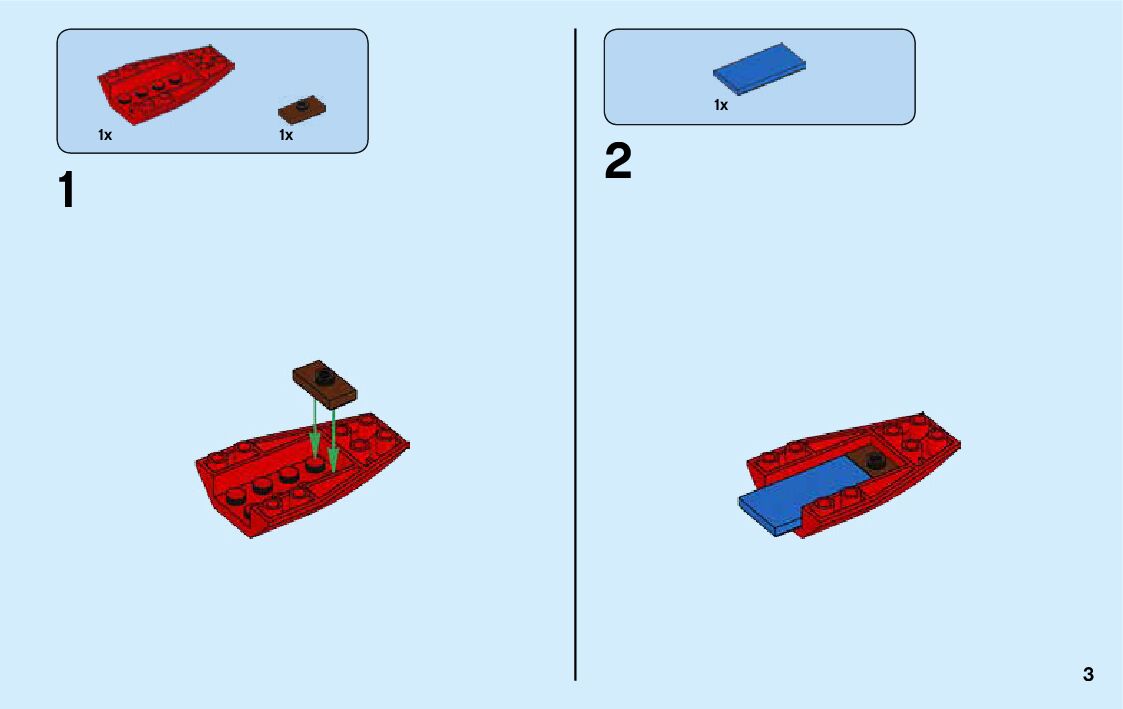 1x

1x

1

1x

2

3