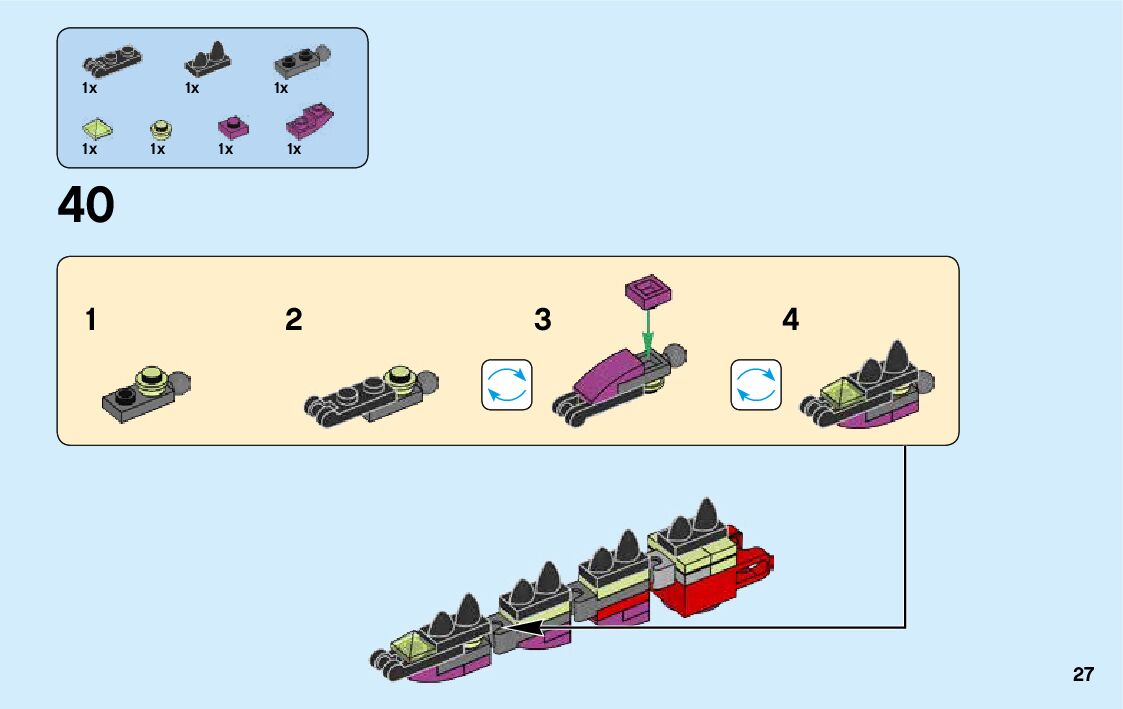 1x 1x 1x
1x 1x 1x 1x

40

1

2

3

4

27