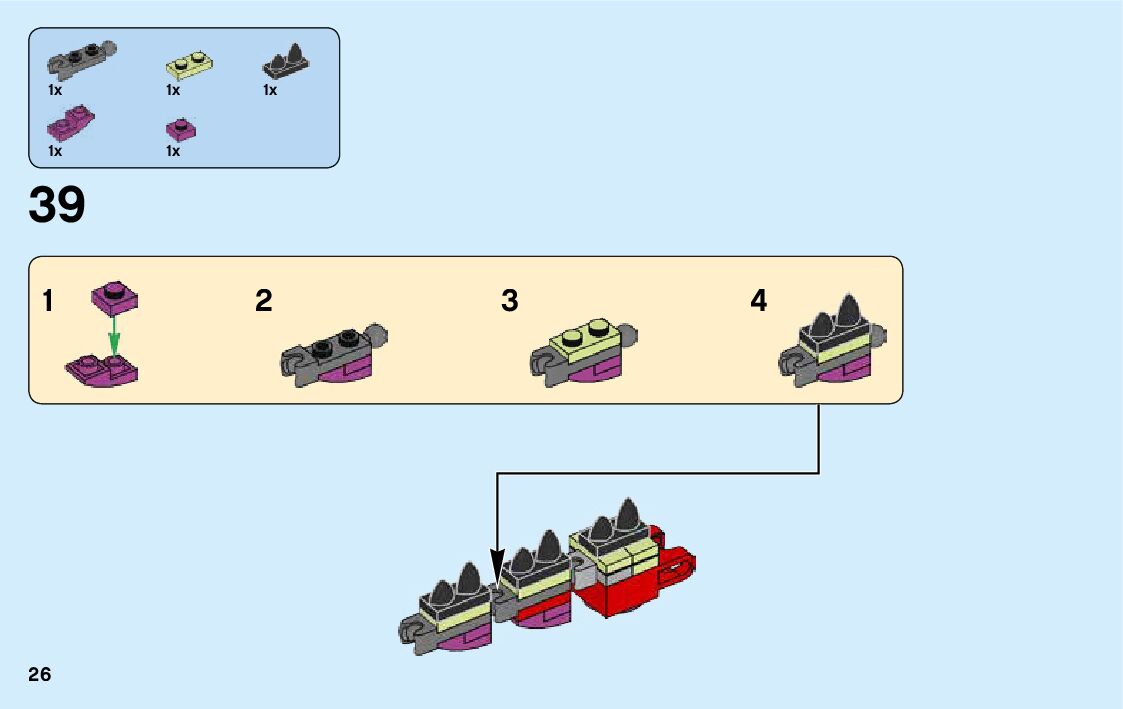 1x
1x
1x
1x
1x

39

1
2
3
4

26