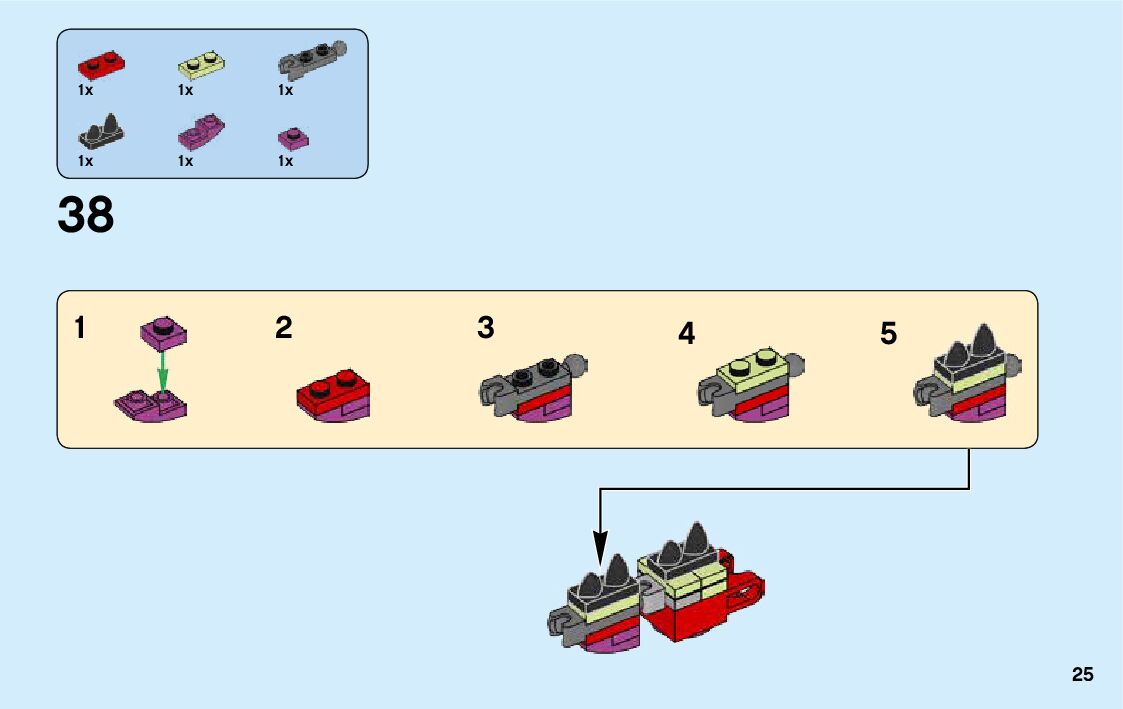 1x 1x 1x

1x 1x 1x

38

1

2

3

4

5

25