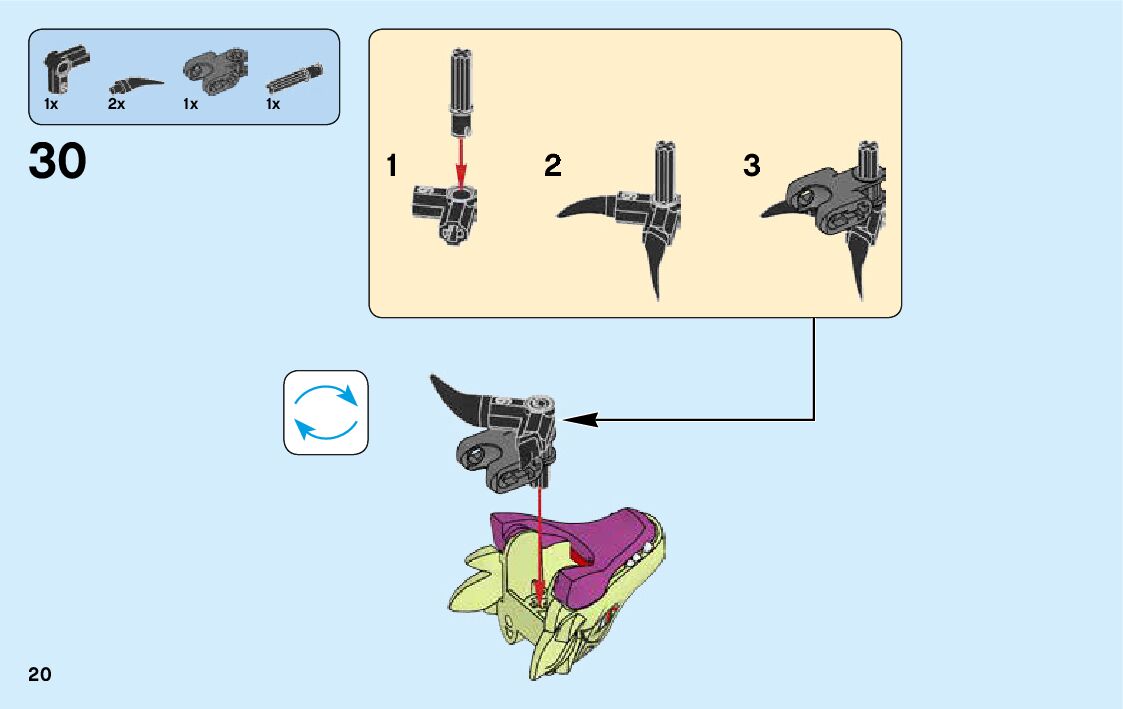 1x 2x 1x 1x

30

1

2

3

20