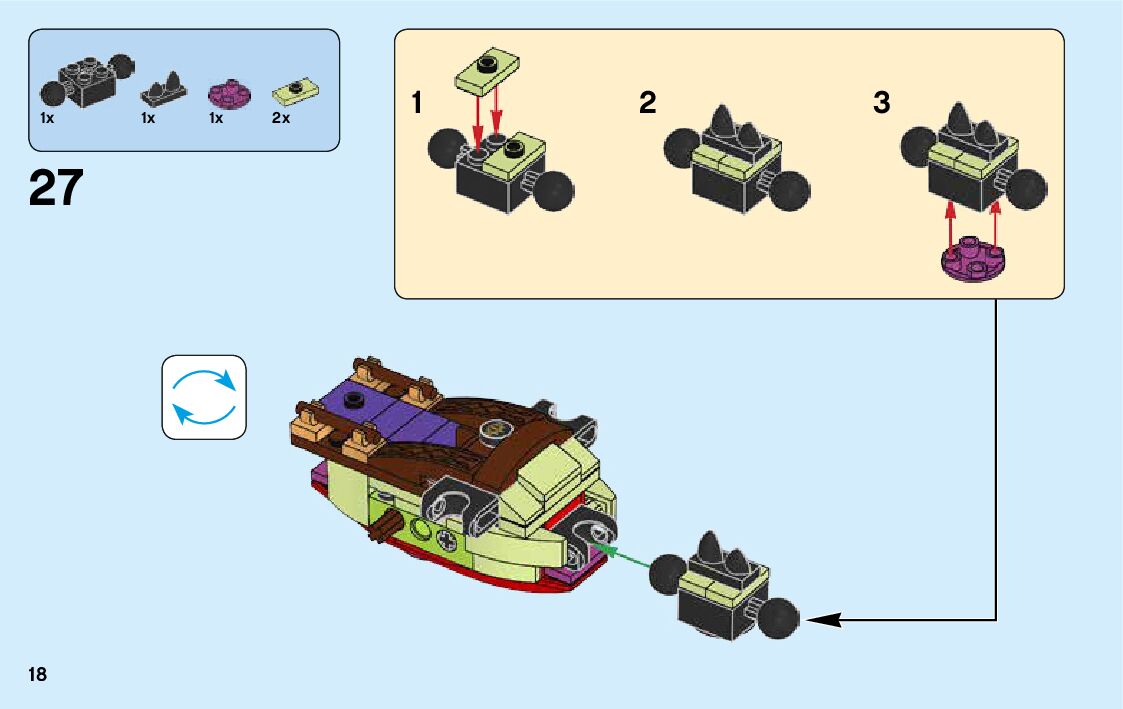 1x 1x 1x 2x

27

1

2

3

18