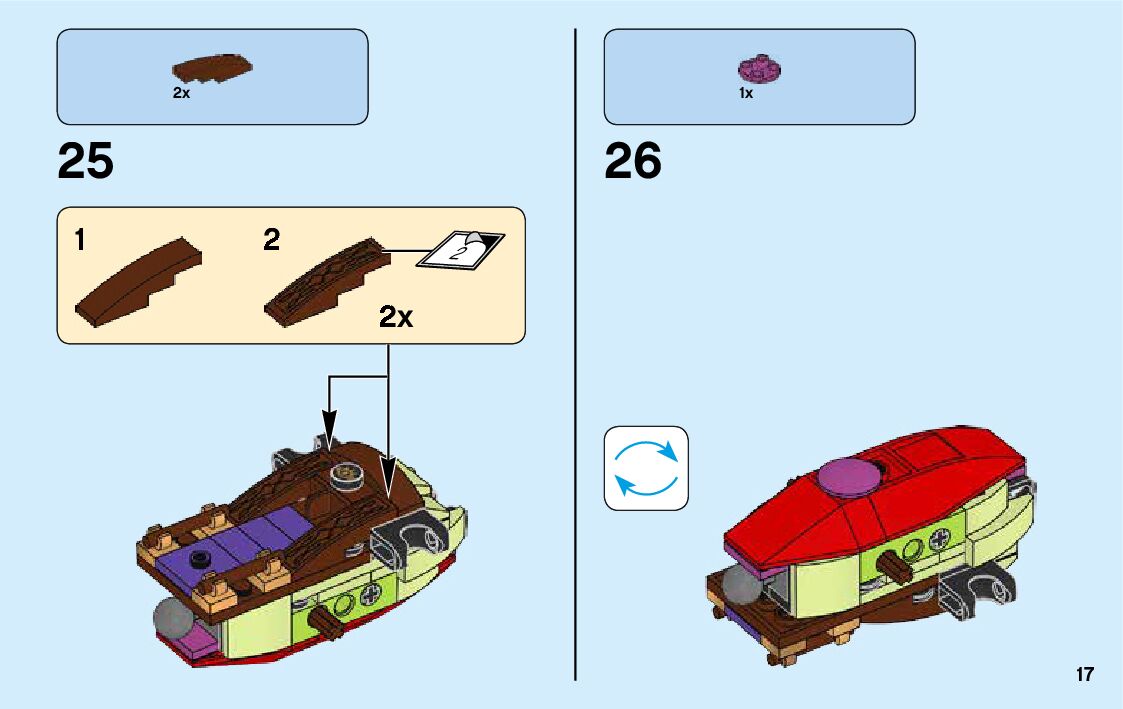 2x

25

1

2

2

2x

1x

26

17