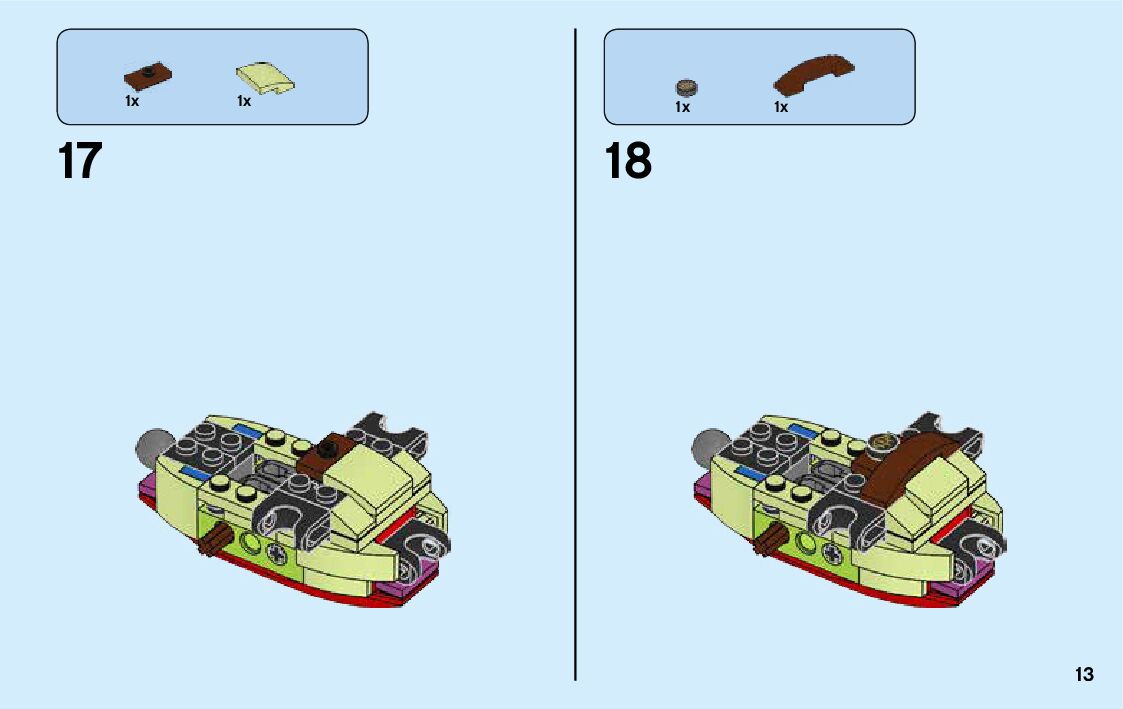 1x 1x

17

1x 1x

18

13