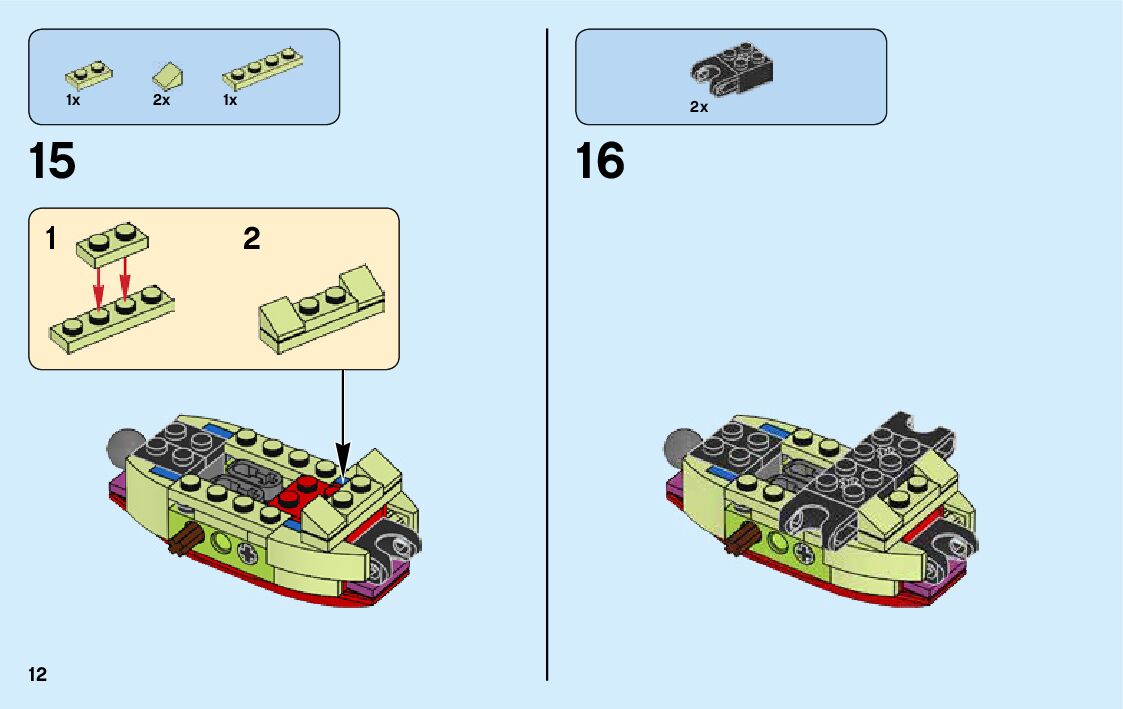 1x 2x 1x

15

1

2

2x

16

12