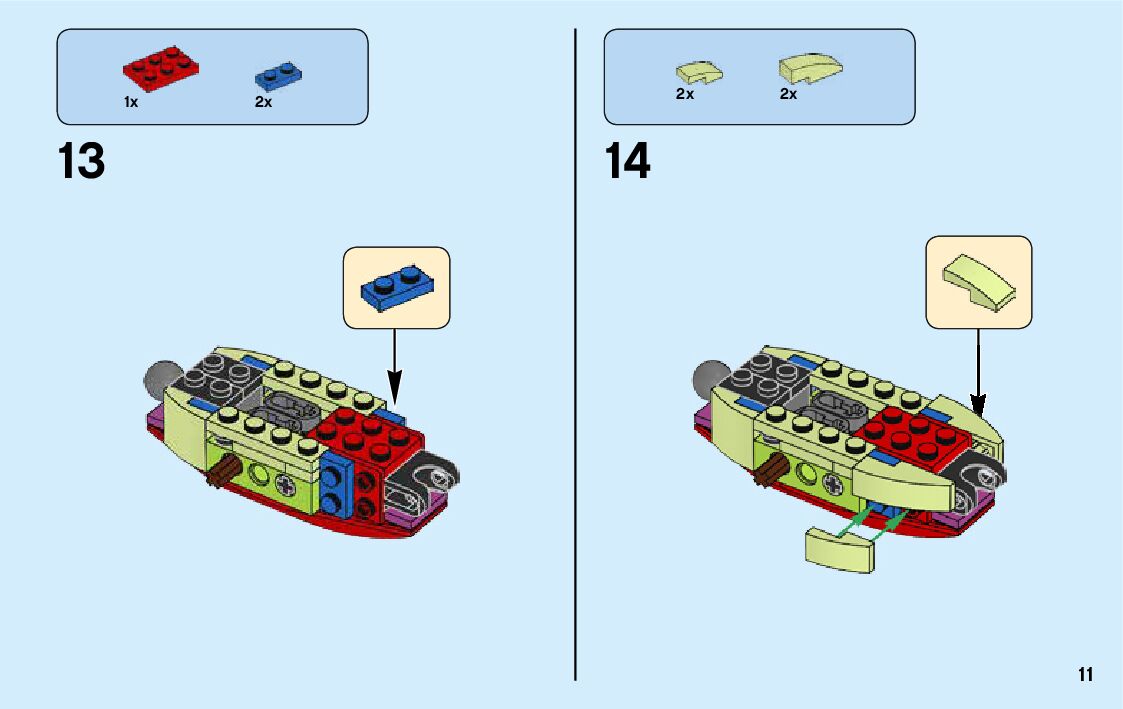 1x 2x

13

2x 2x

14

11