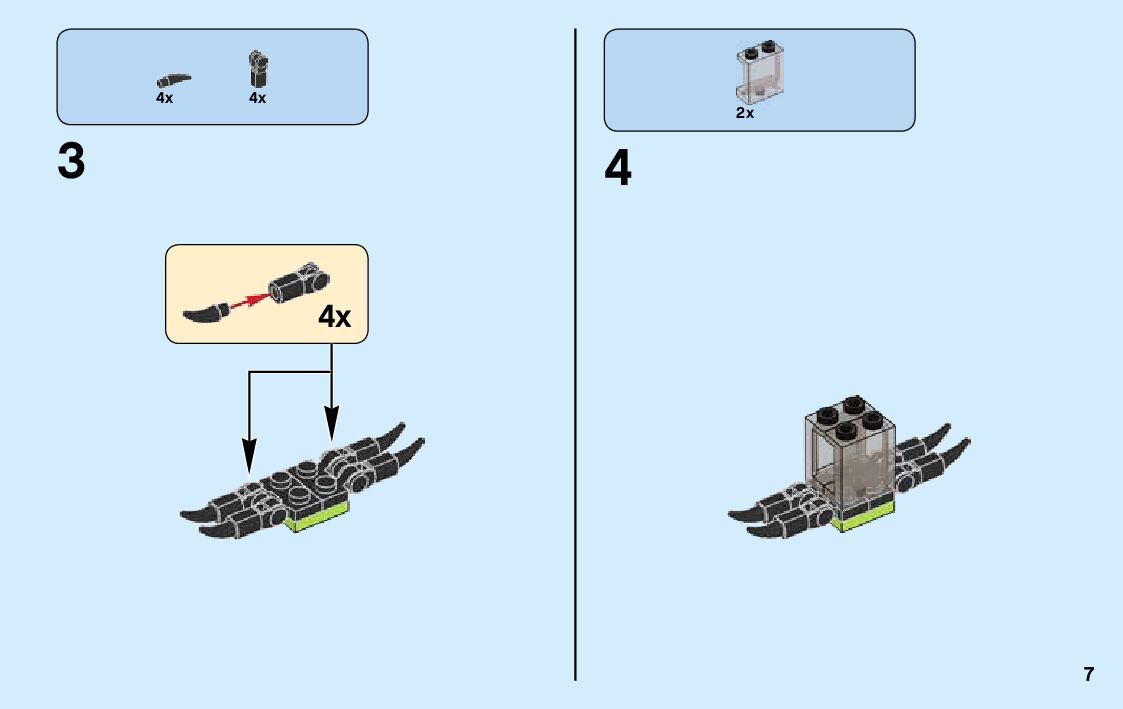 4x 4x

3

4x

2x

4

7