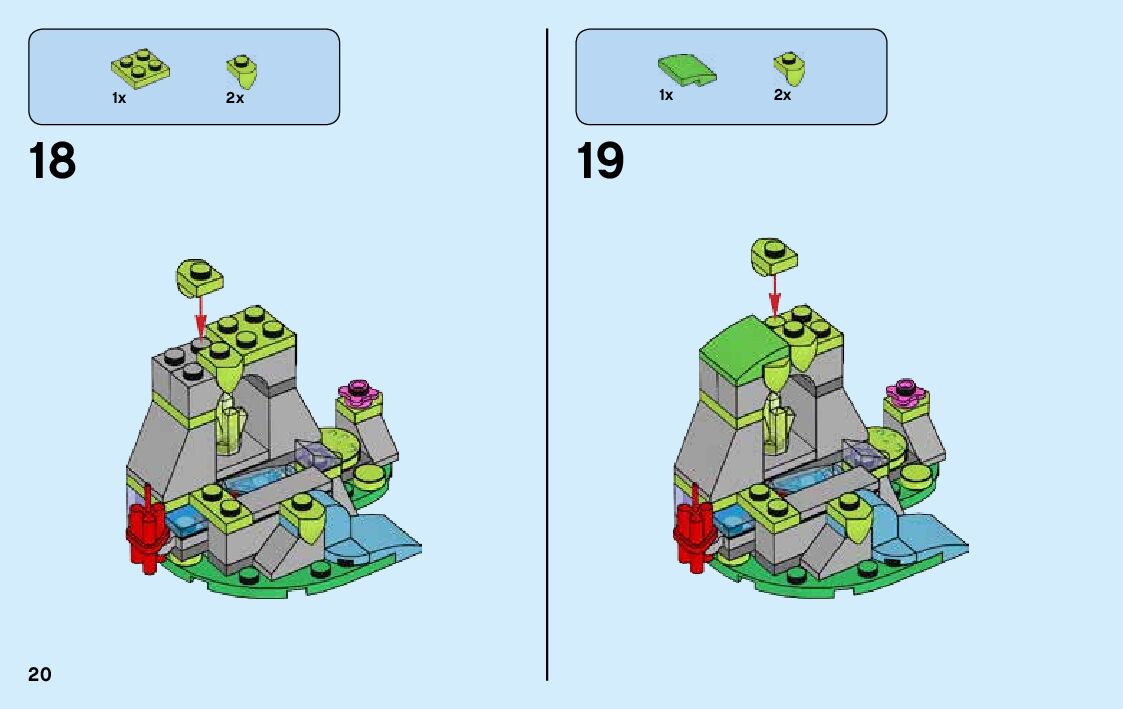 1x 2x

18

1x 2x

19

20