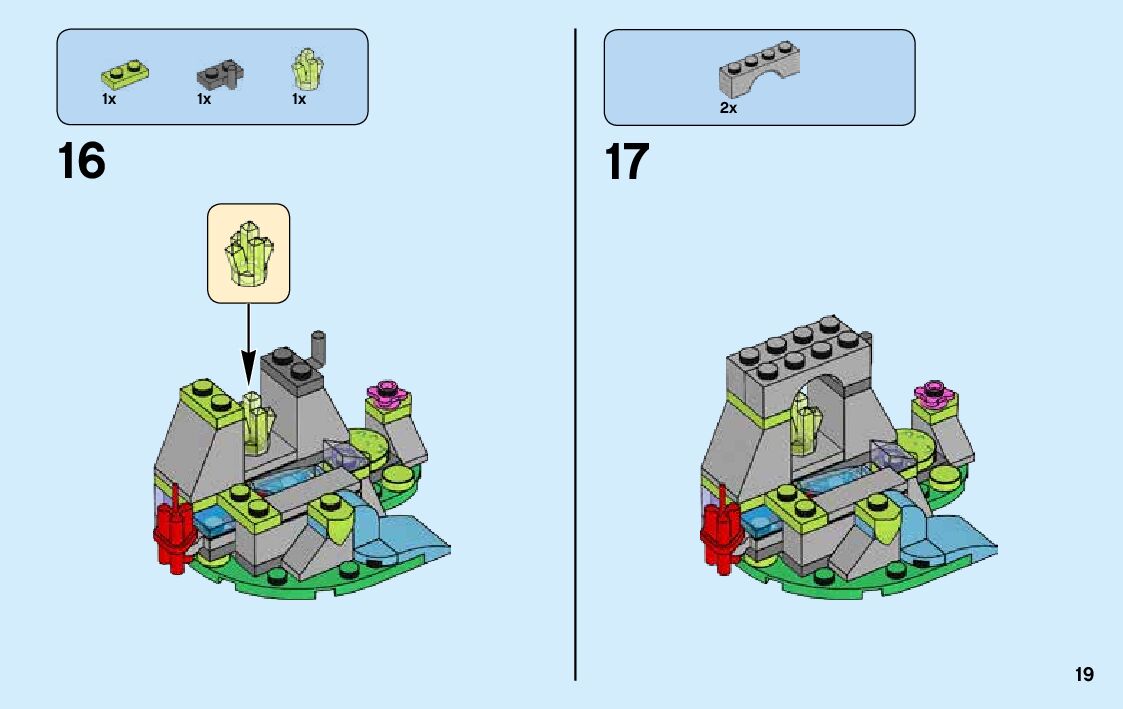 1x 1x 1x

16

2x

17

19