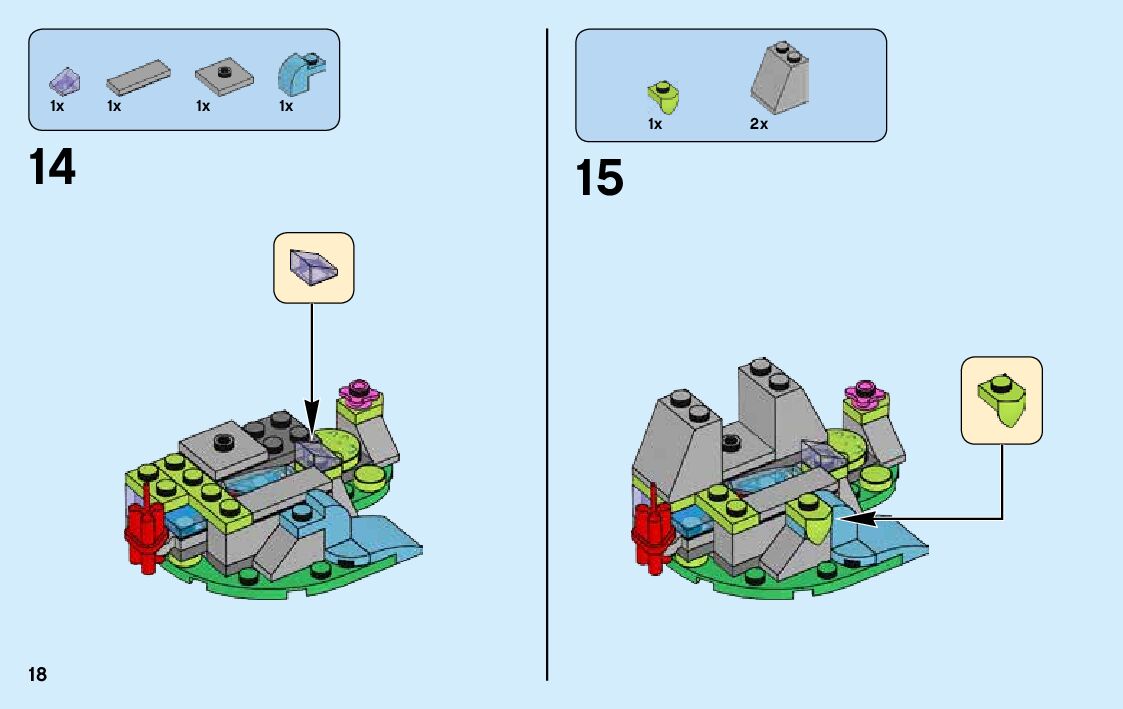 1x 1x 1x 1x

14

1x 2x

15

18