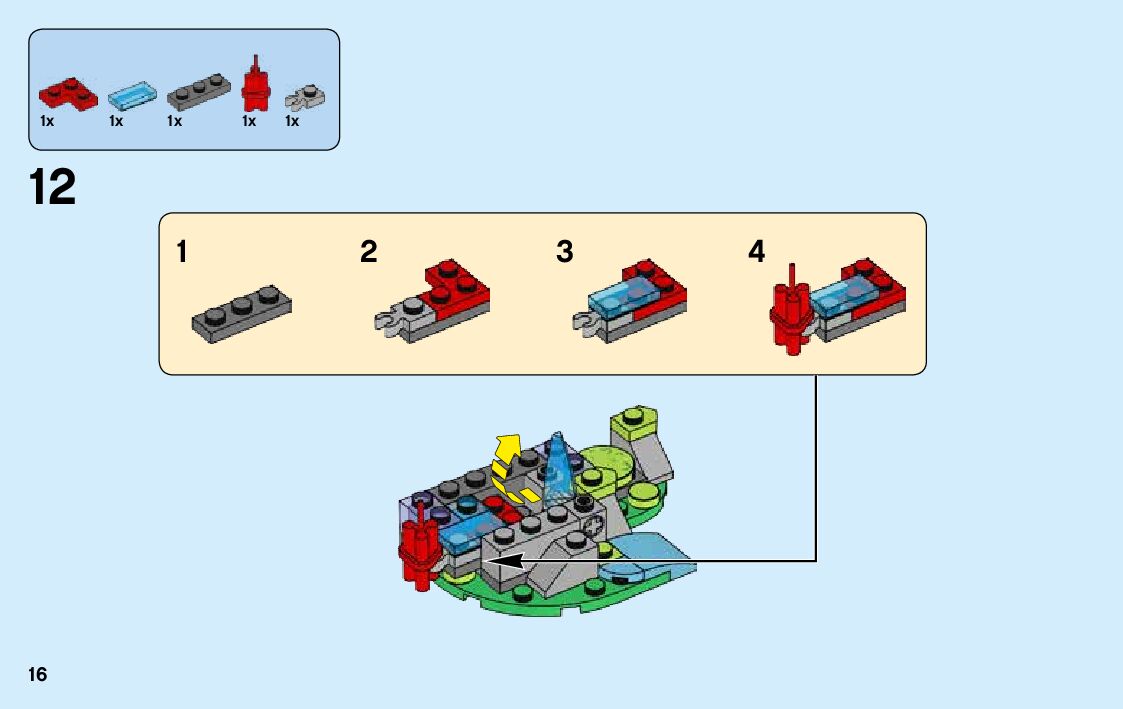 1x 1x 1x 1x 1x

12

1

2

3

4

16