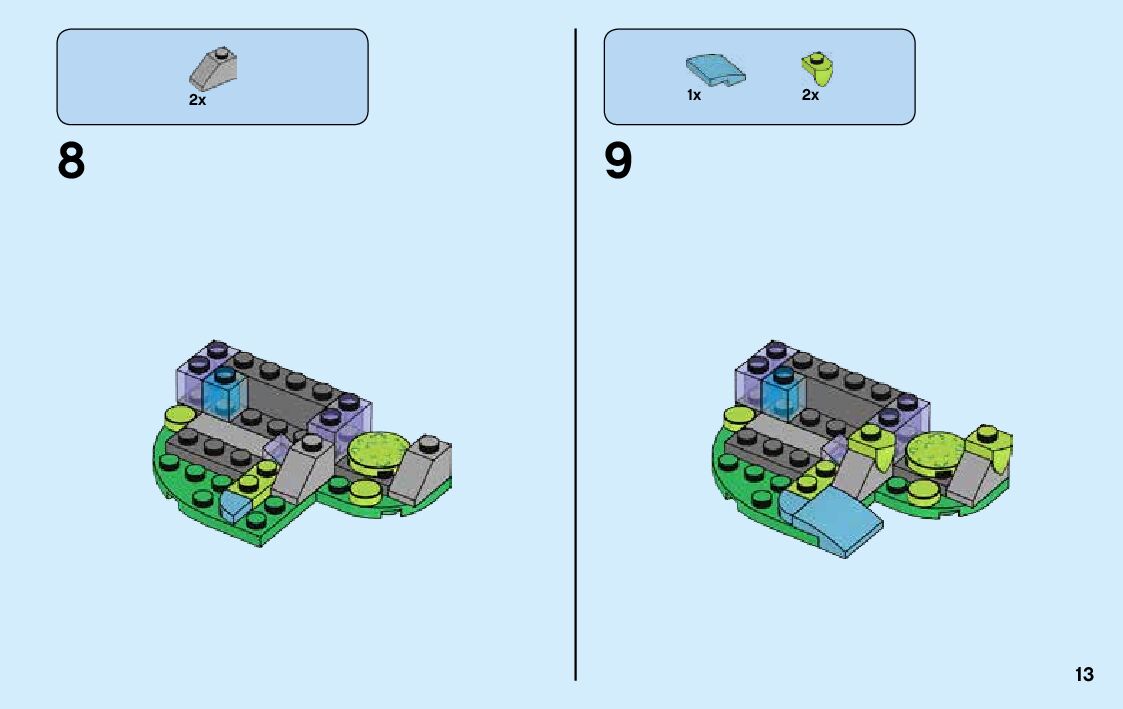 2x

8

1x

2x

9

13