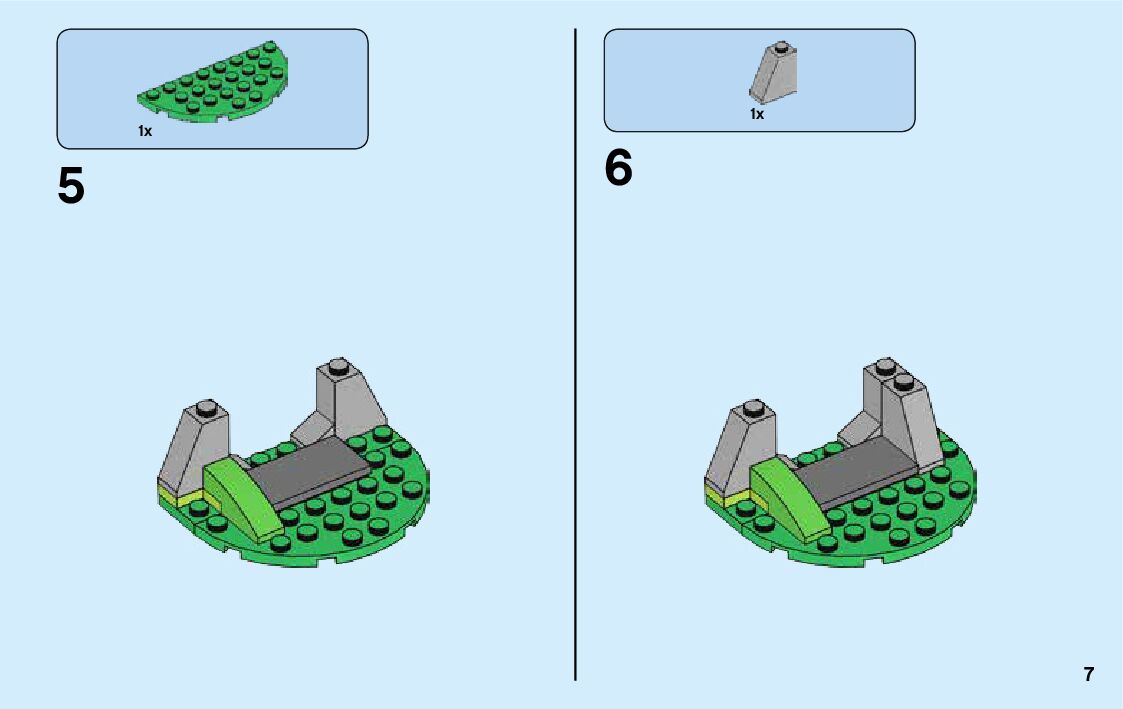 1x

5

1x

6

7