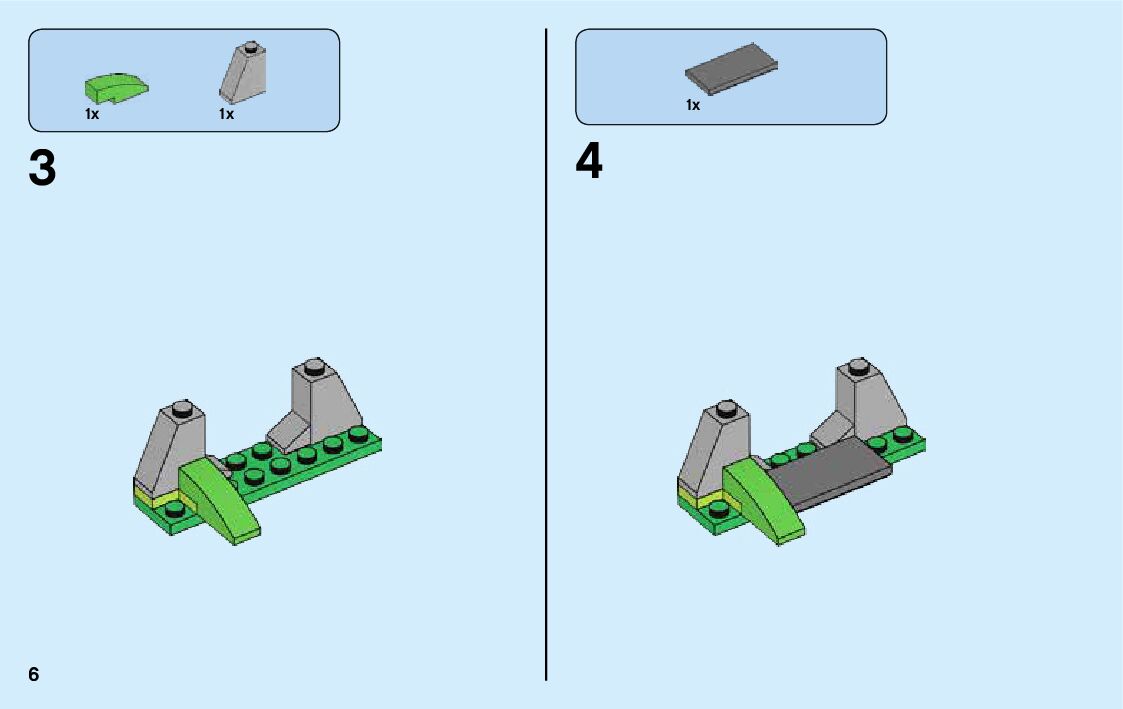 1x 1x

3

1x

4

6