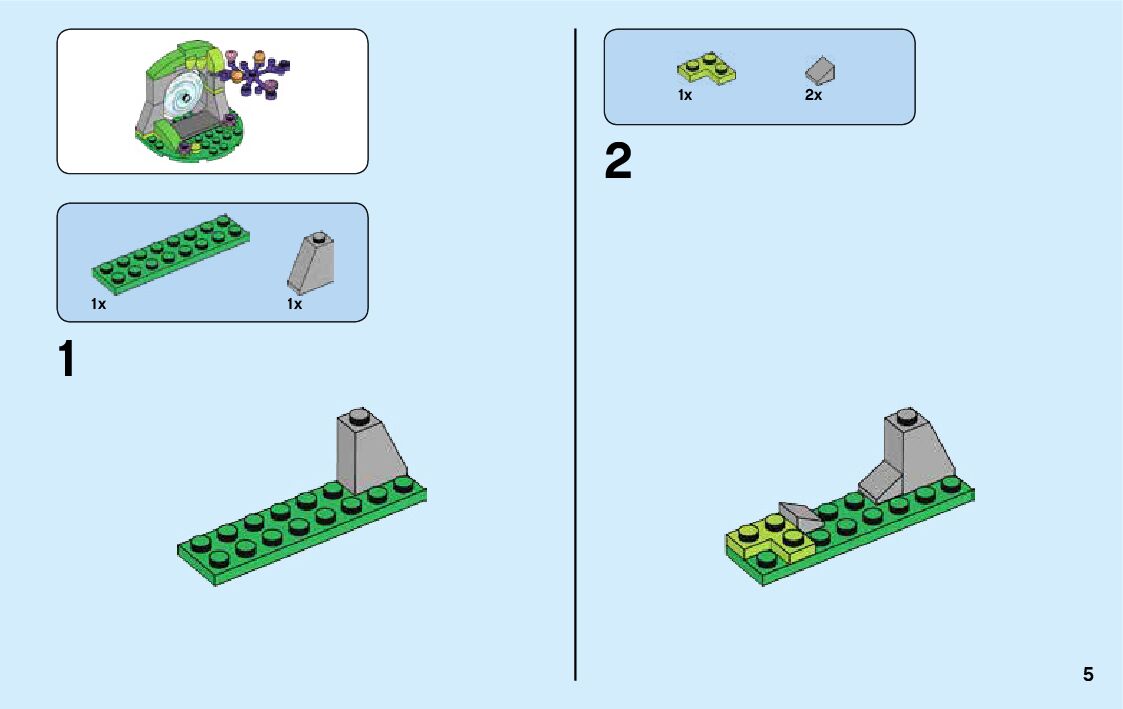 1x
1x

1

1x
2x

2

5