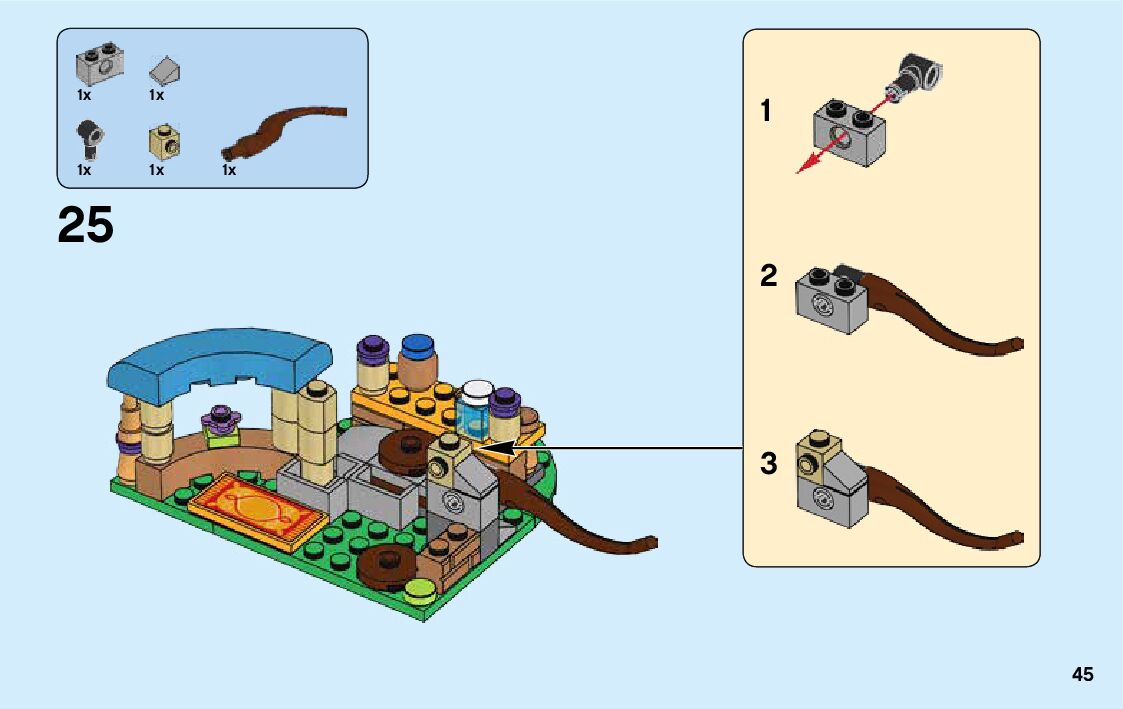 1x 1x
1x 1x 1x

25

1

2

3

45