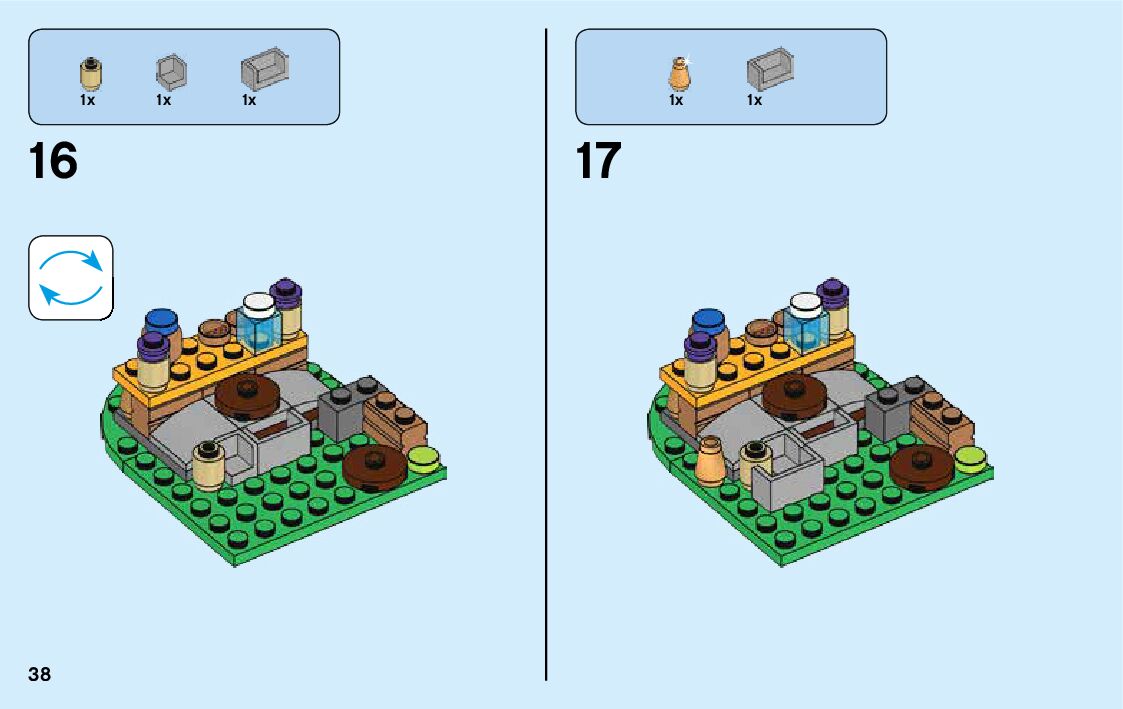 1x 1x 1x

16

1x 1x

17

38