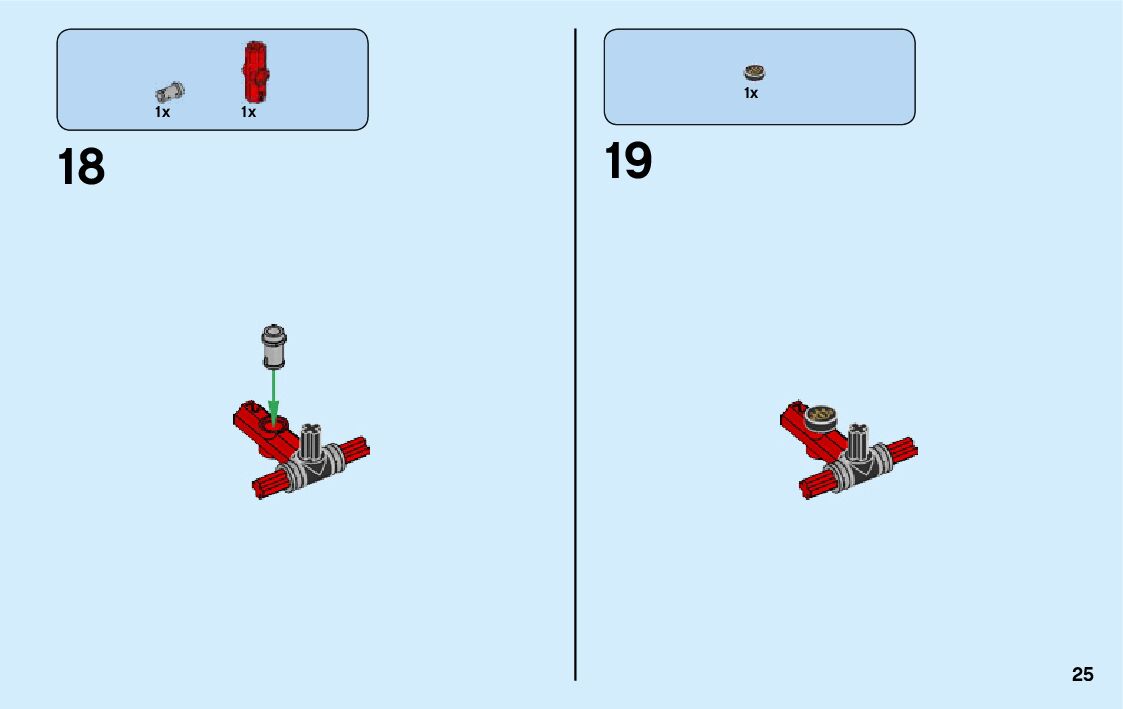 1x 1x

18

1x

19

25