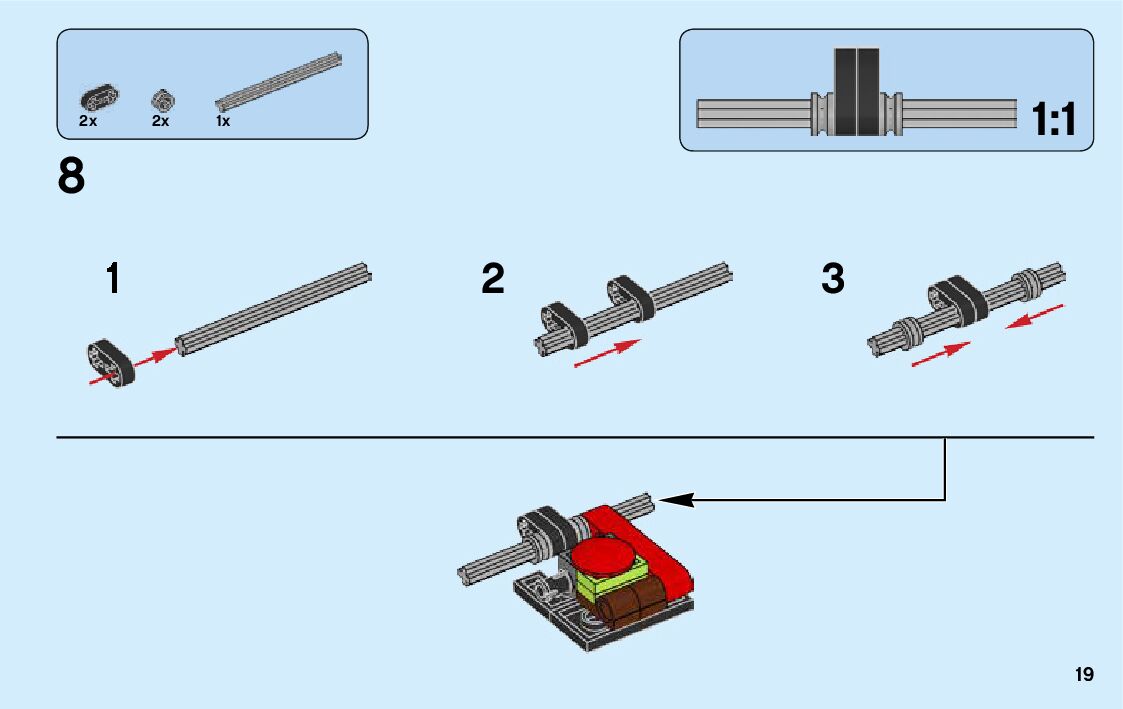 2x 2x 1x

1:1

8

1

2

3

19