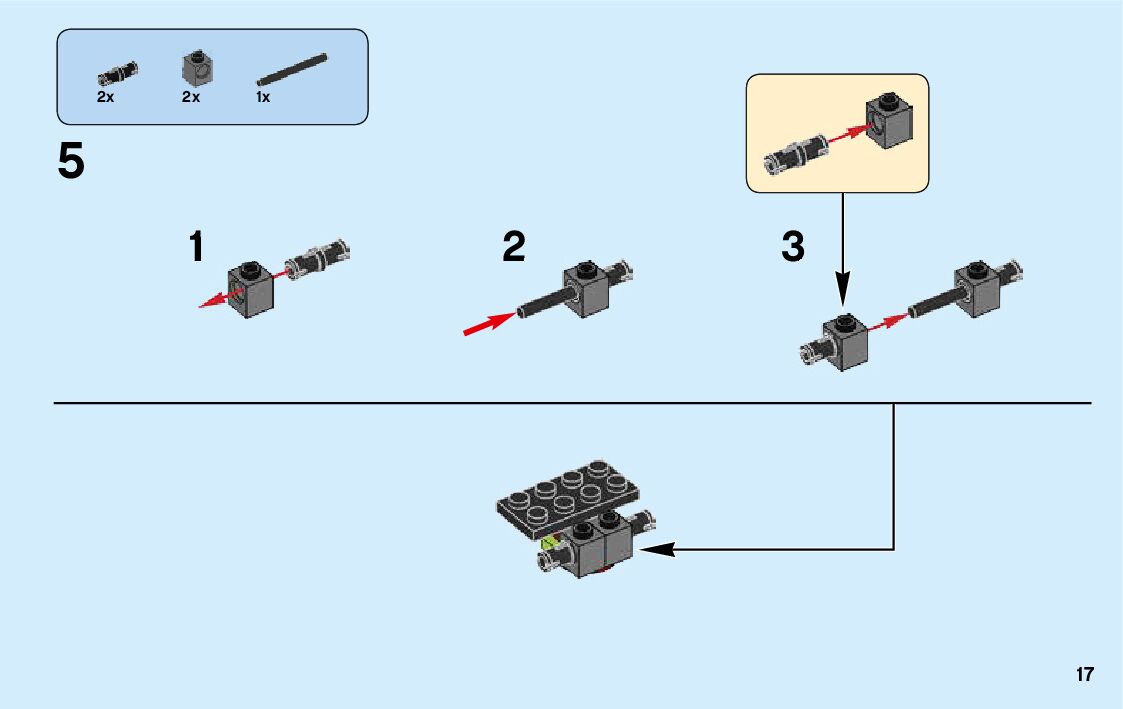 2x
2x
1x

5

1

2

3

17