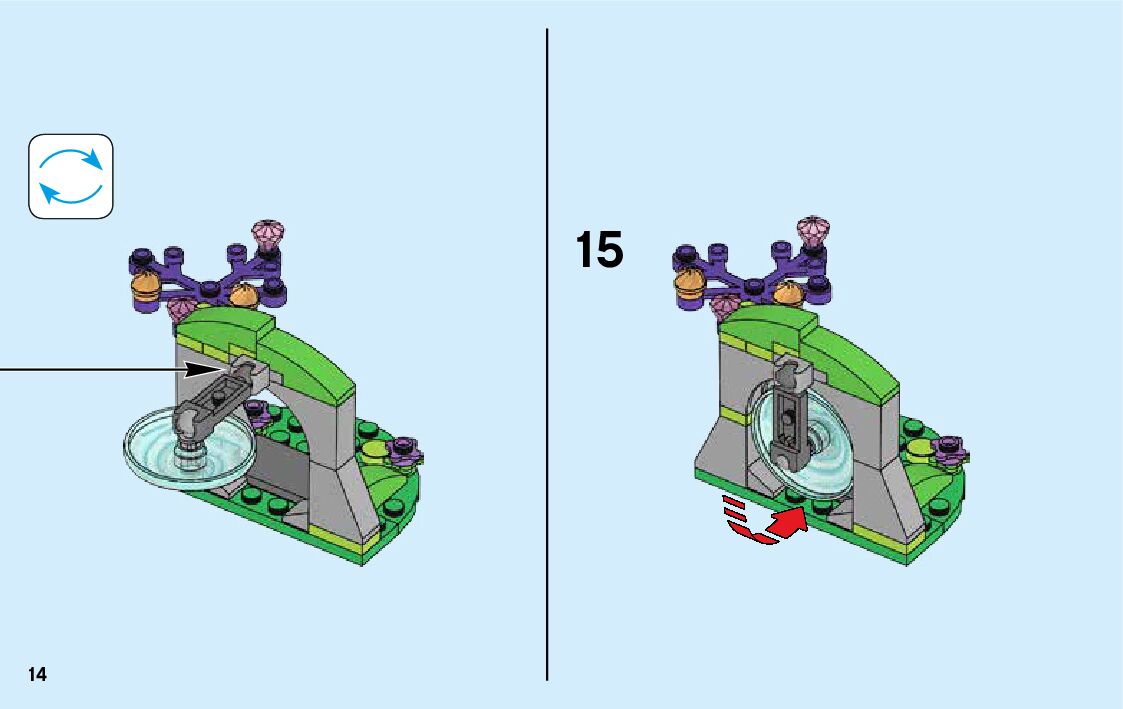 15

14