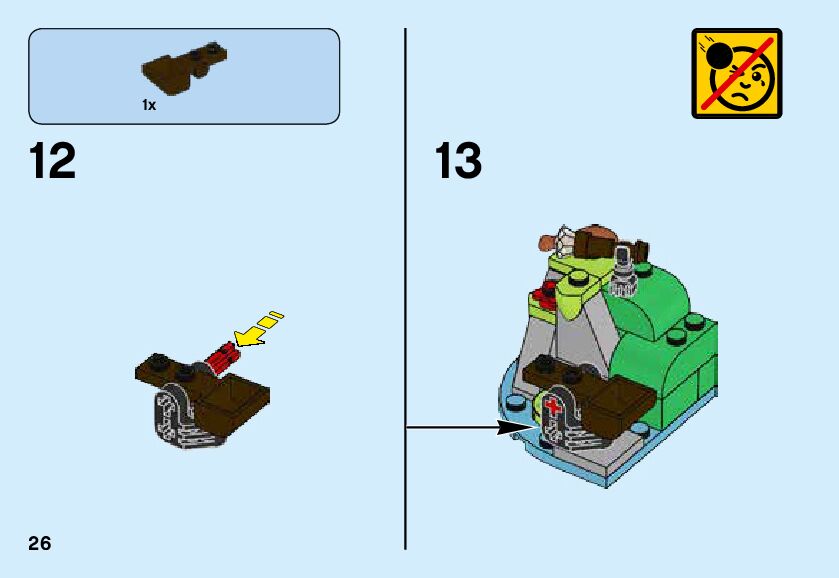 1x

12

13

26