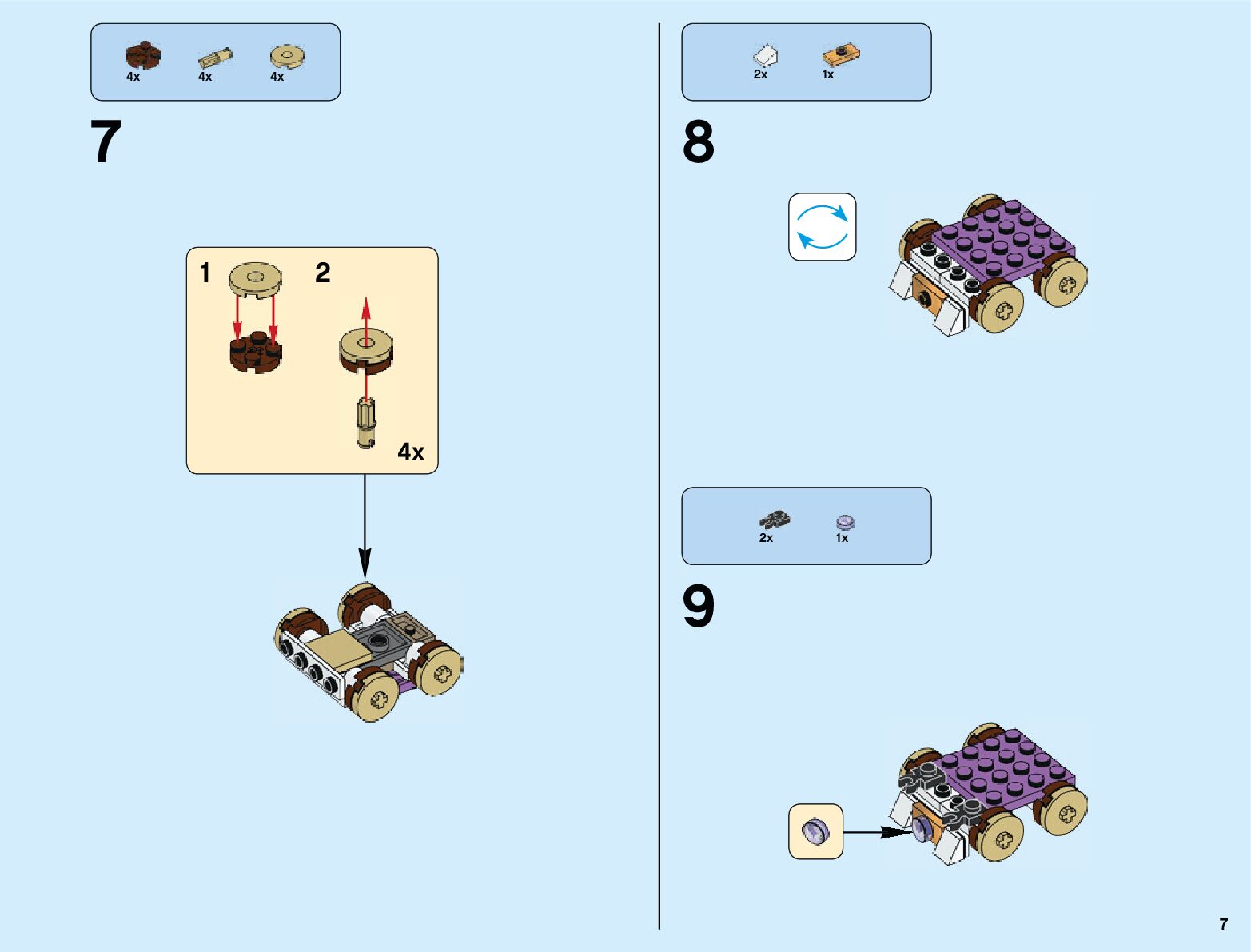 4x 4x 4x

7

1 2

4x

2x 1x

8

2x 1x

9

7