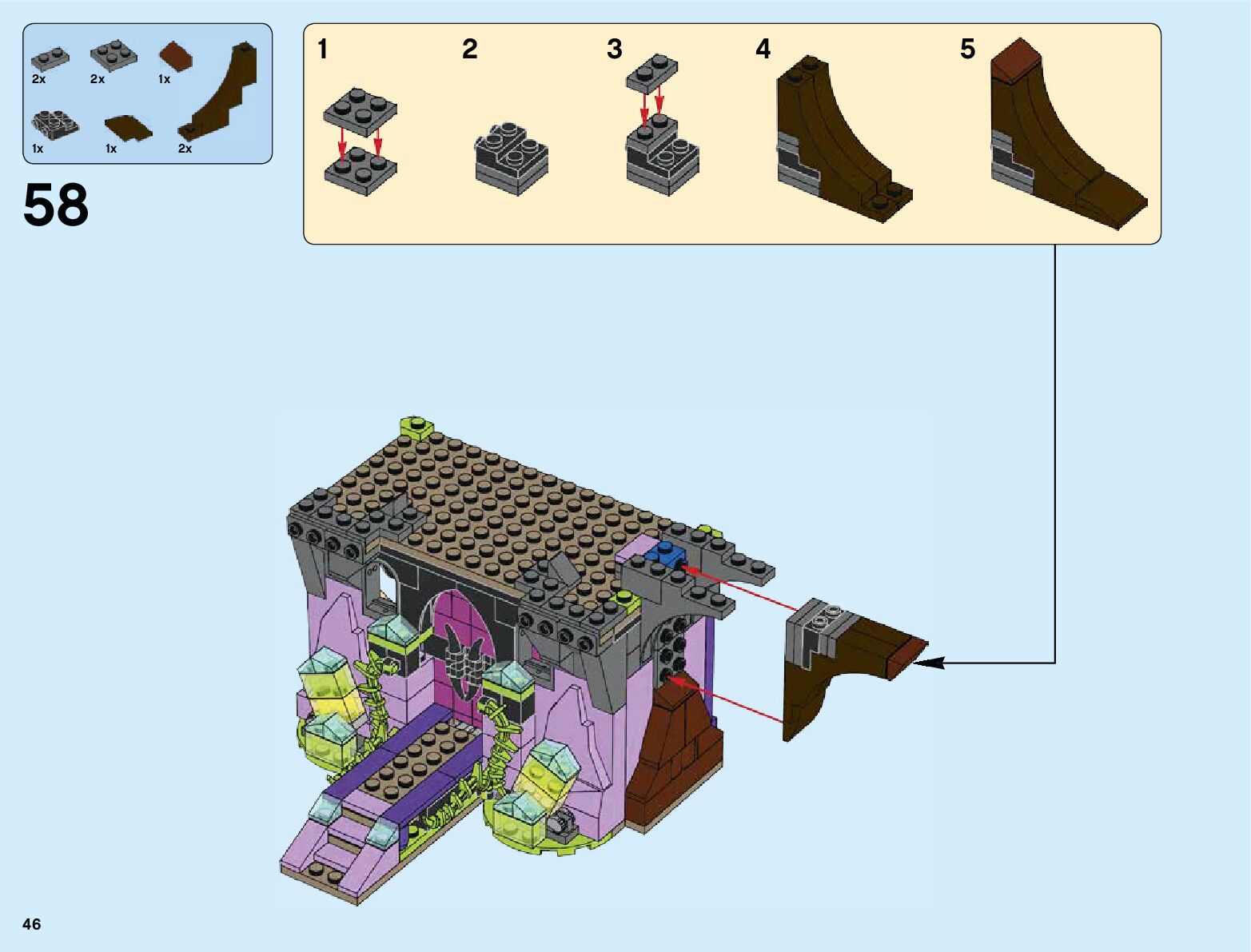 2x
2x
1x
1x
1x
2x

58

1
2
3
4
5

46