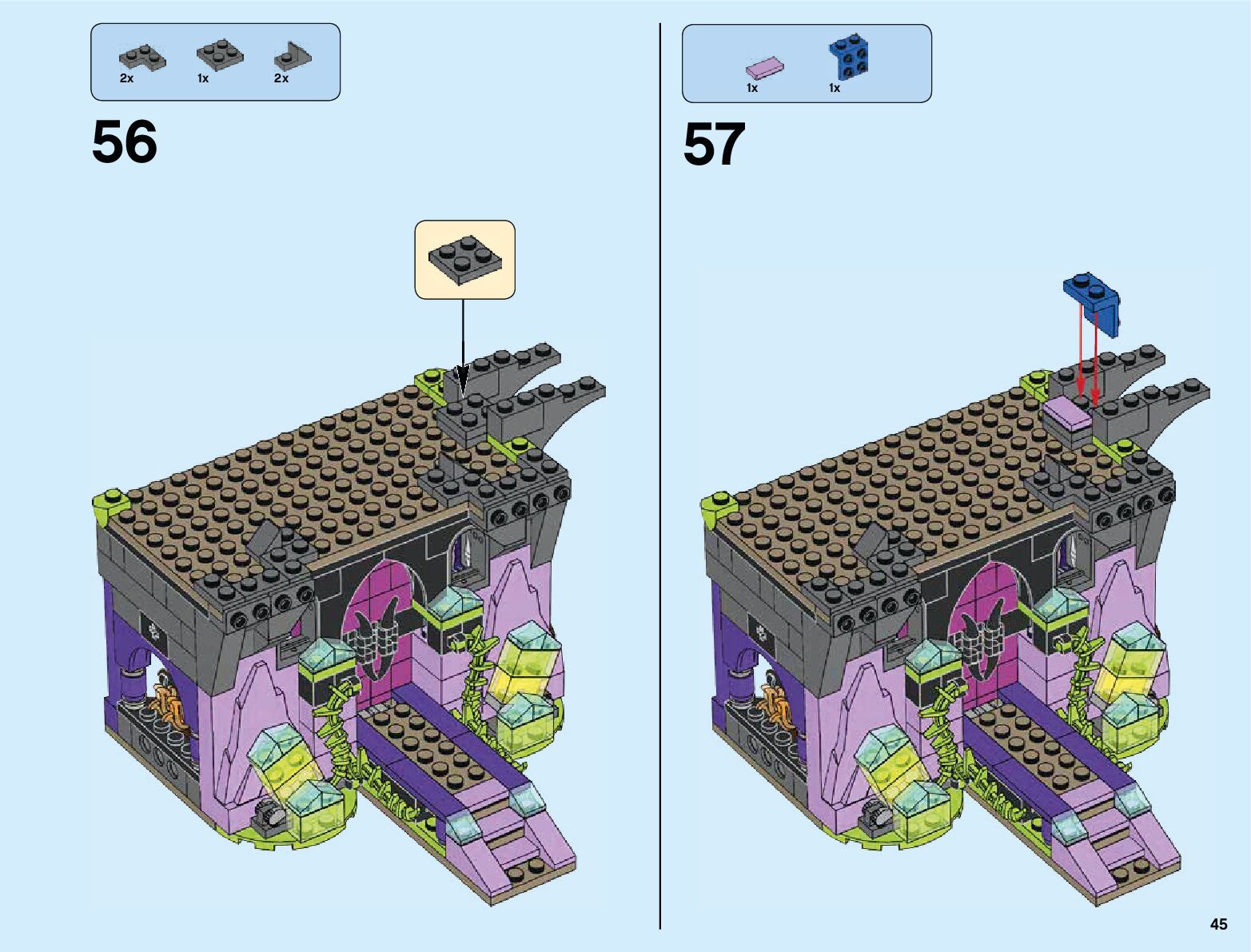 2x 1x 2x

56

1x 1x

57

45