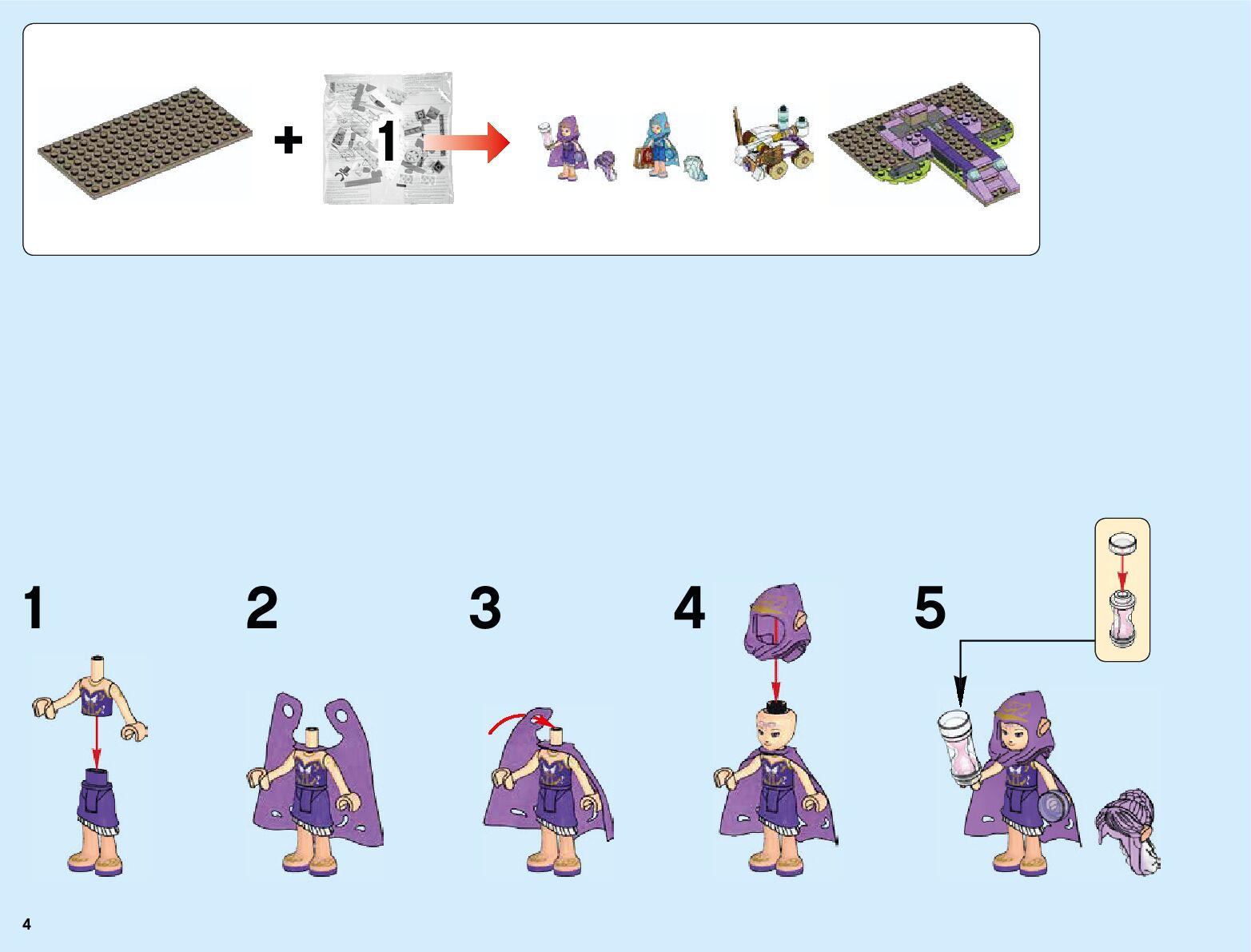 + 1

1

2

3

4

5

4