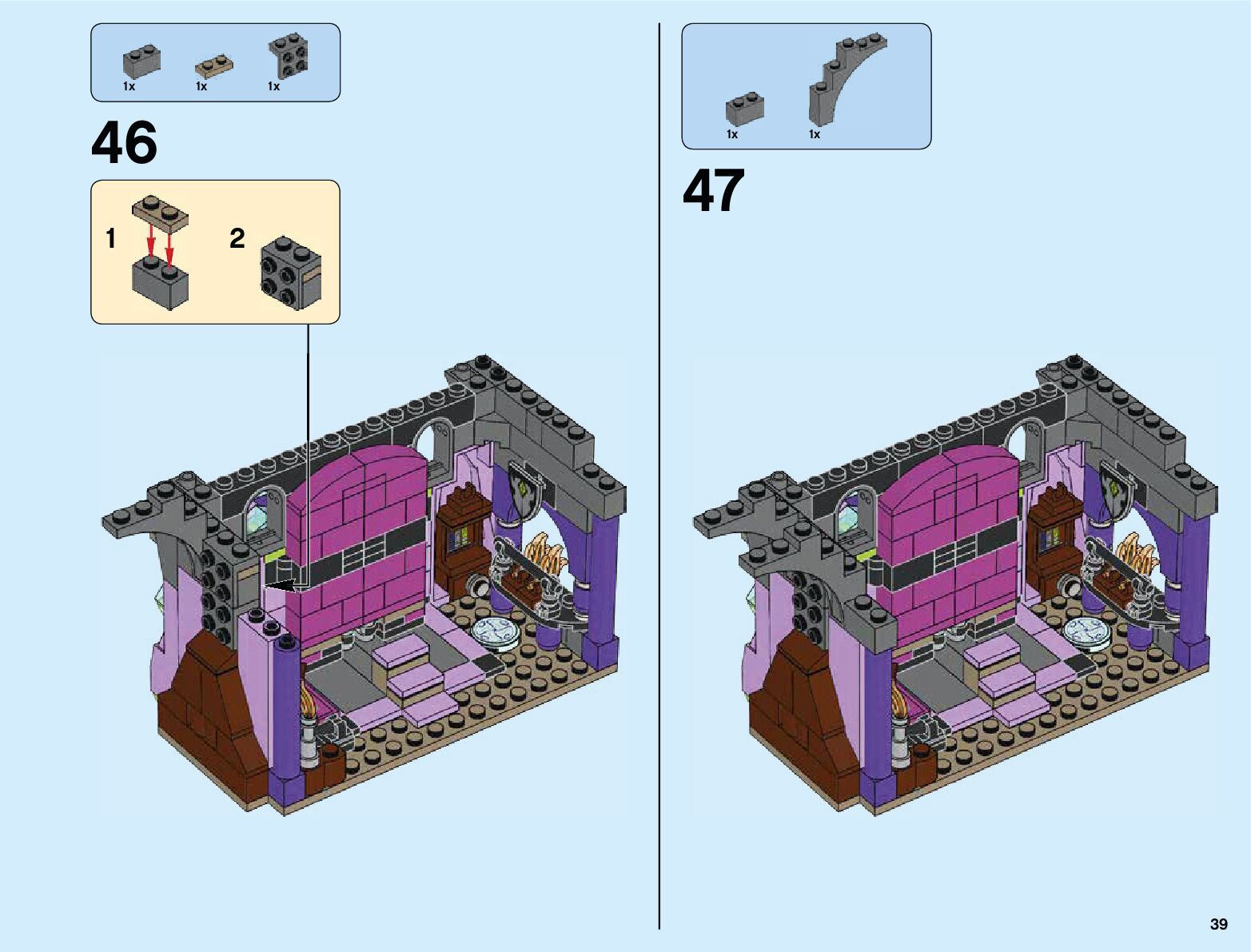 1x 1x 1x

46

1

2

1x 1x

47

39