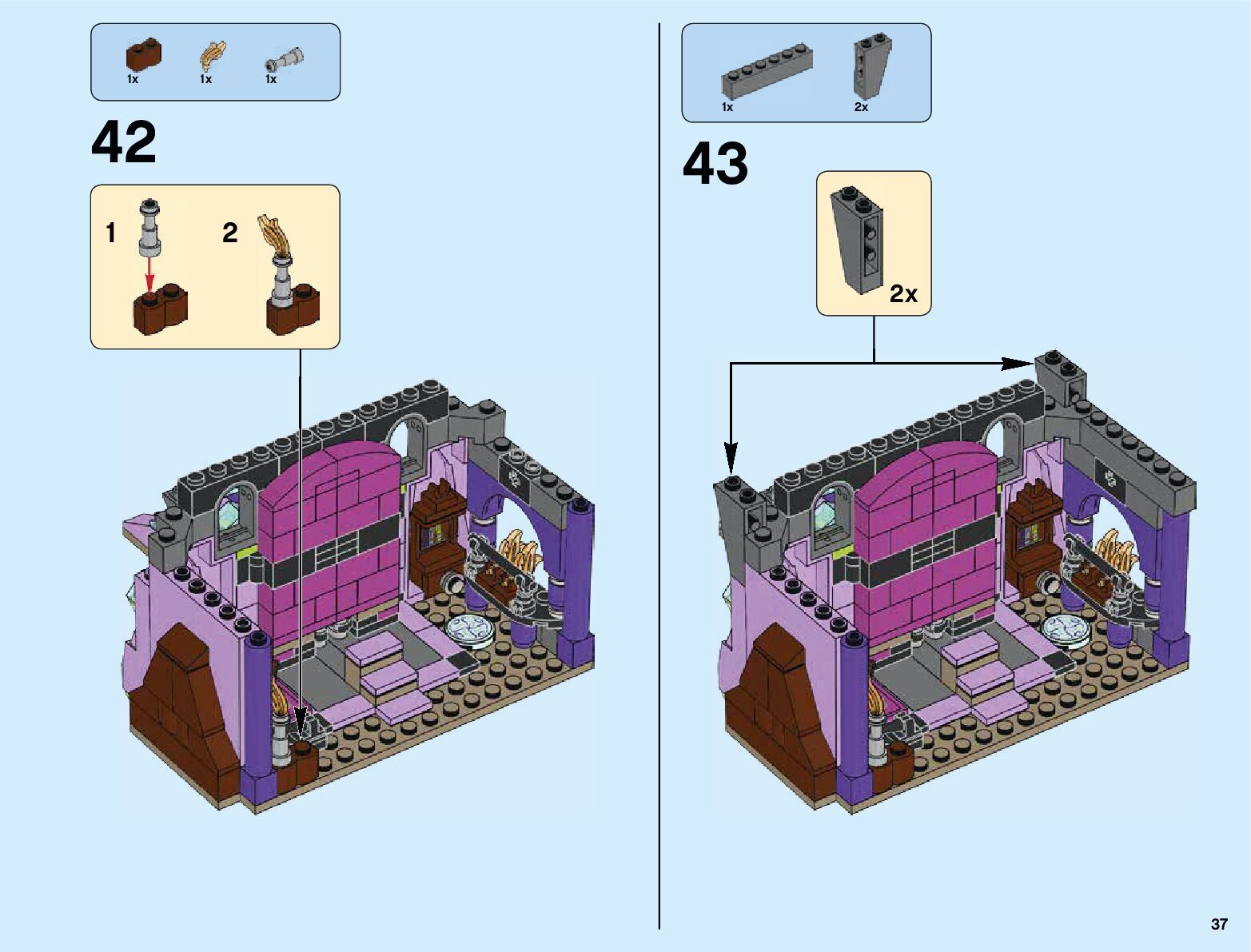 1x 1x 1x

42

1 2

1x 2x

43

2x

37