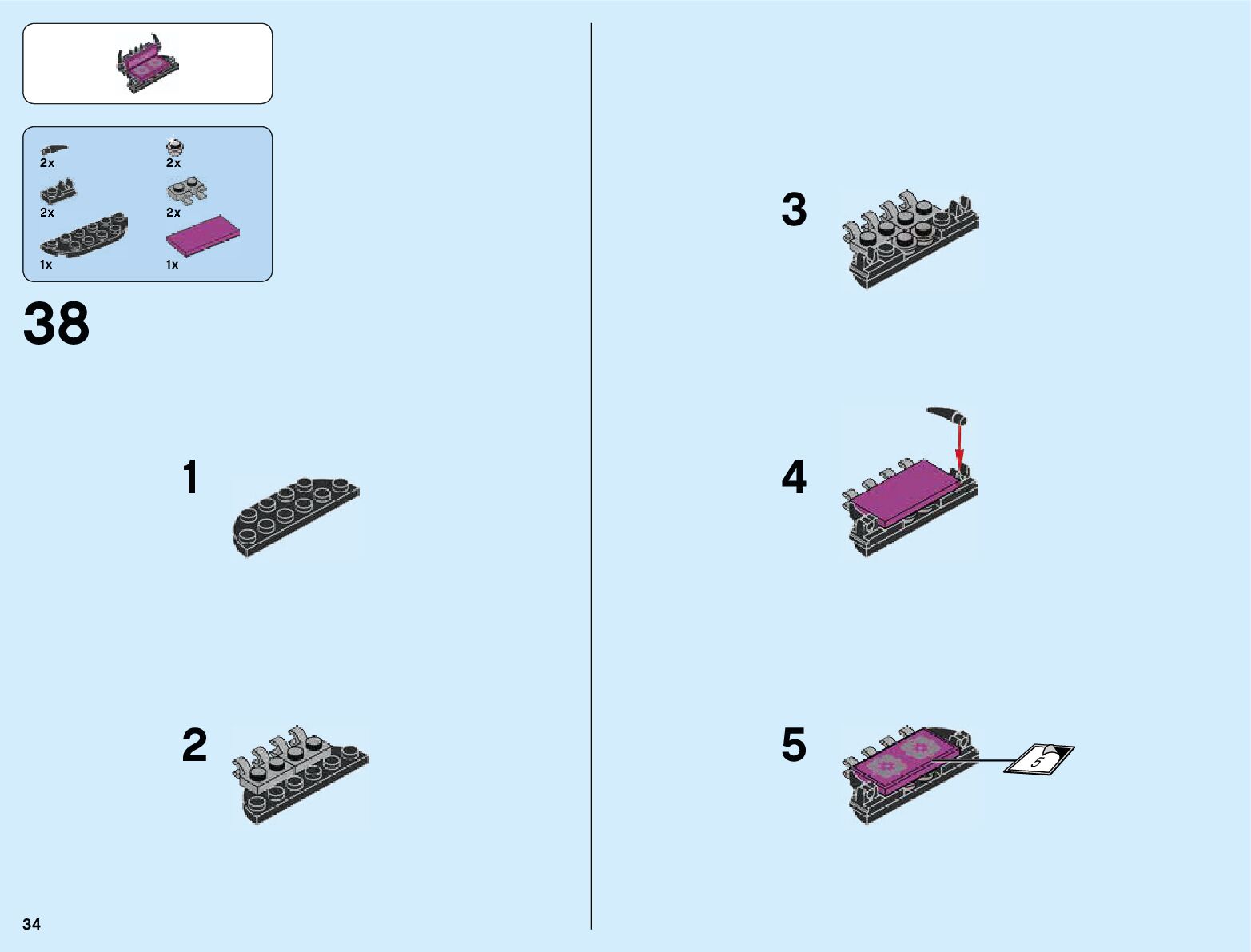 2x
2x
2x
2x
1x
1x

38

1

2

3

4

5

5

34