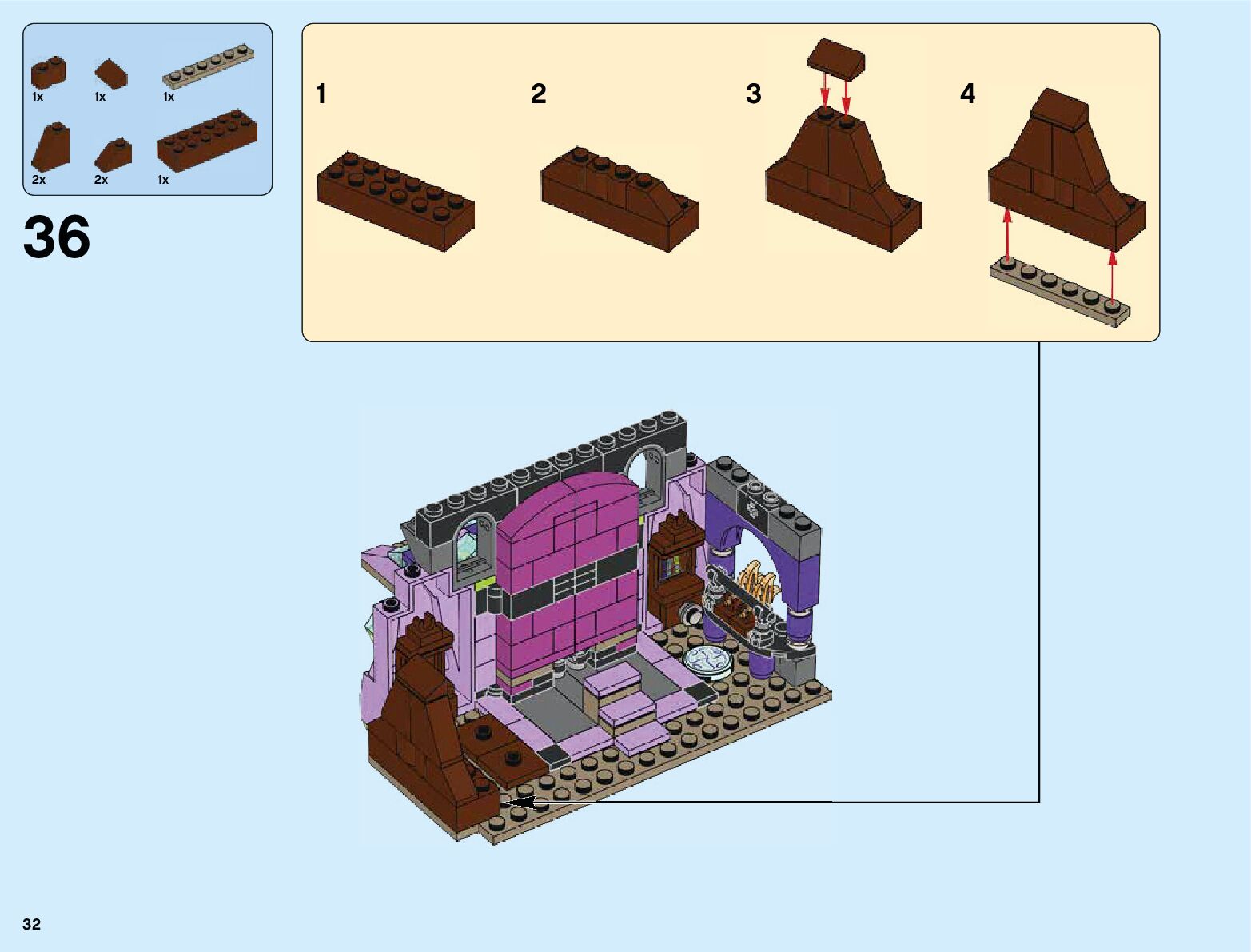 1x 1x 1x
2x 2x 1x

36

1

2

3

4

32